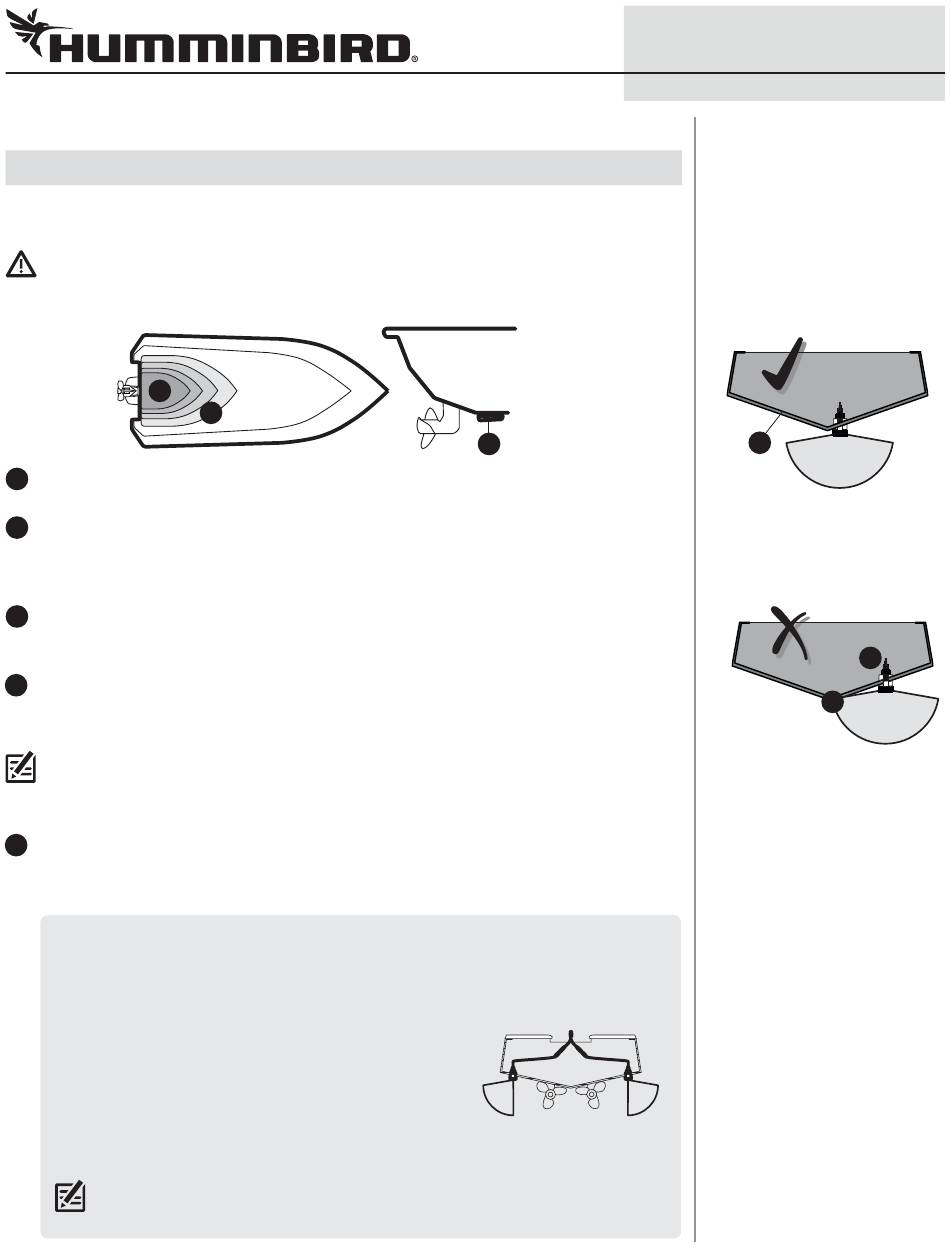 HUMMINBIRD®