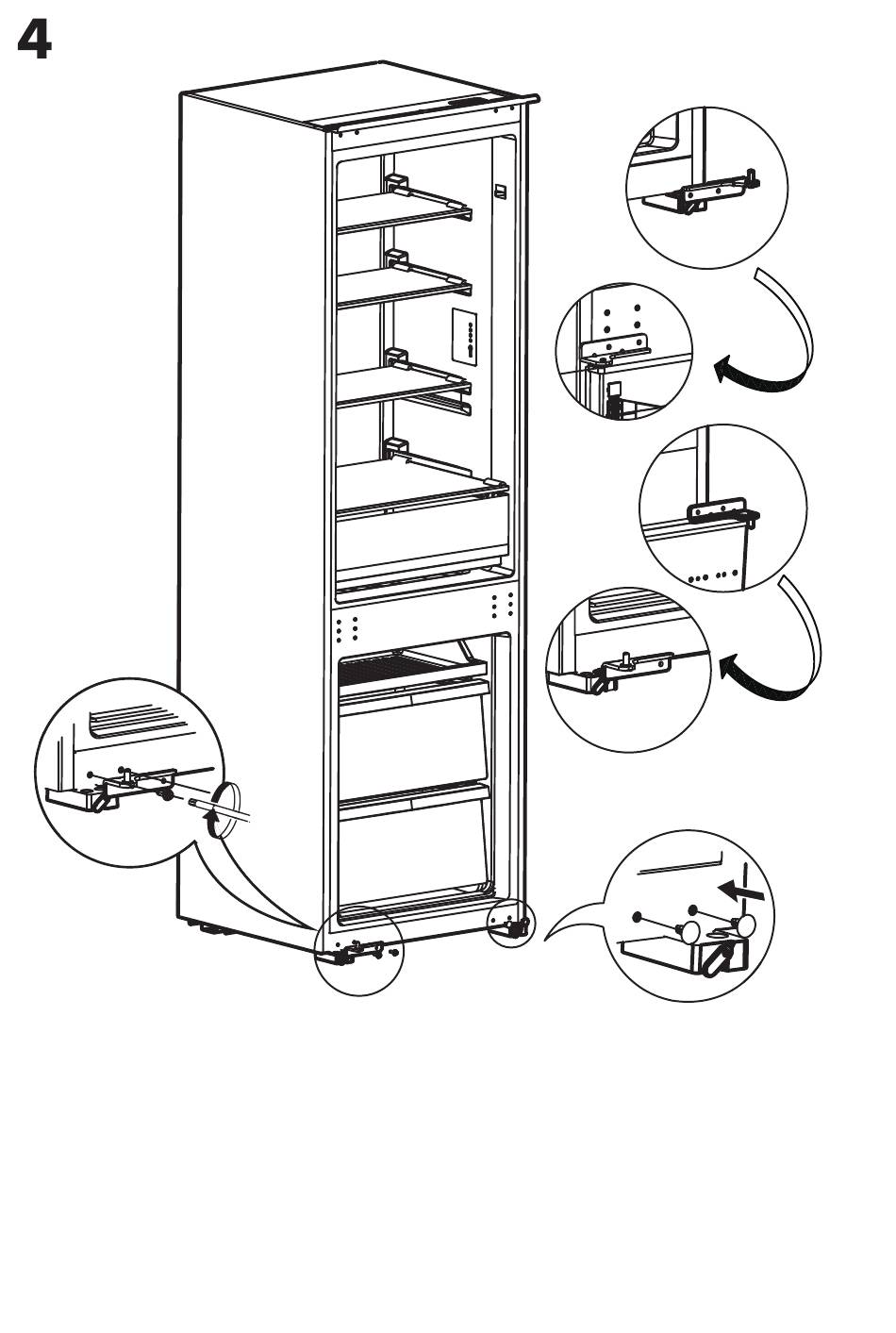 4