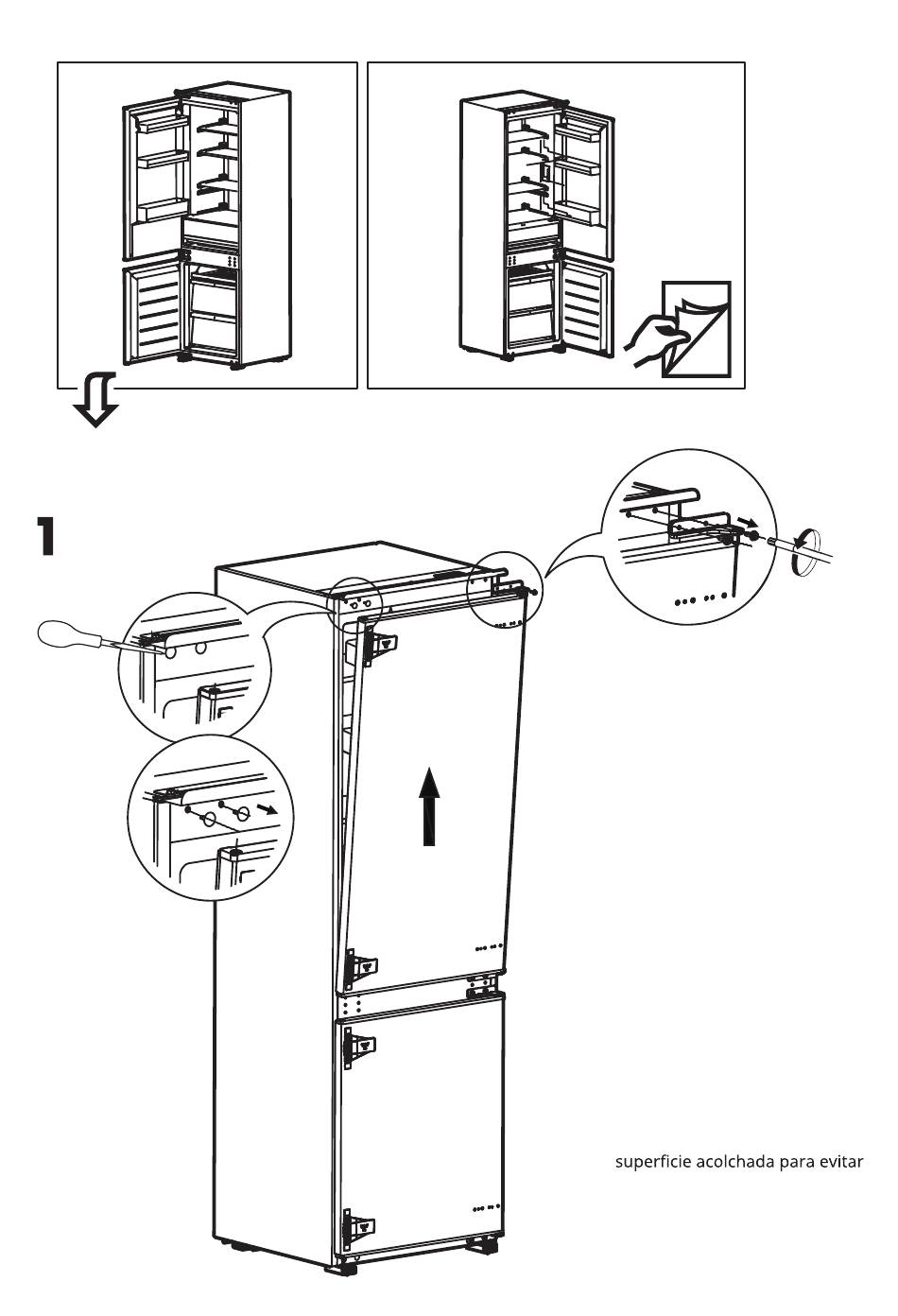 1

superficie acolchada para evitar