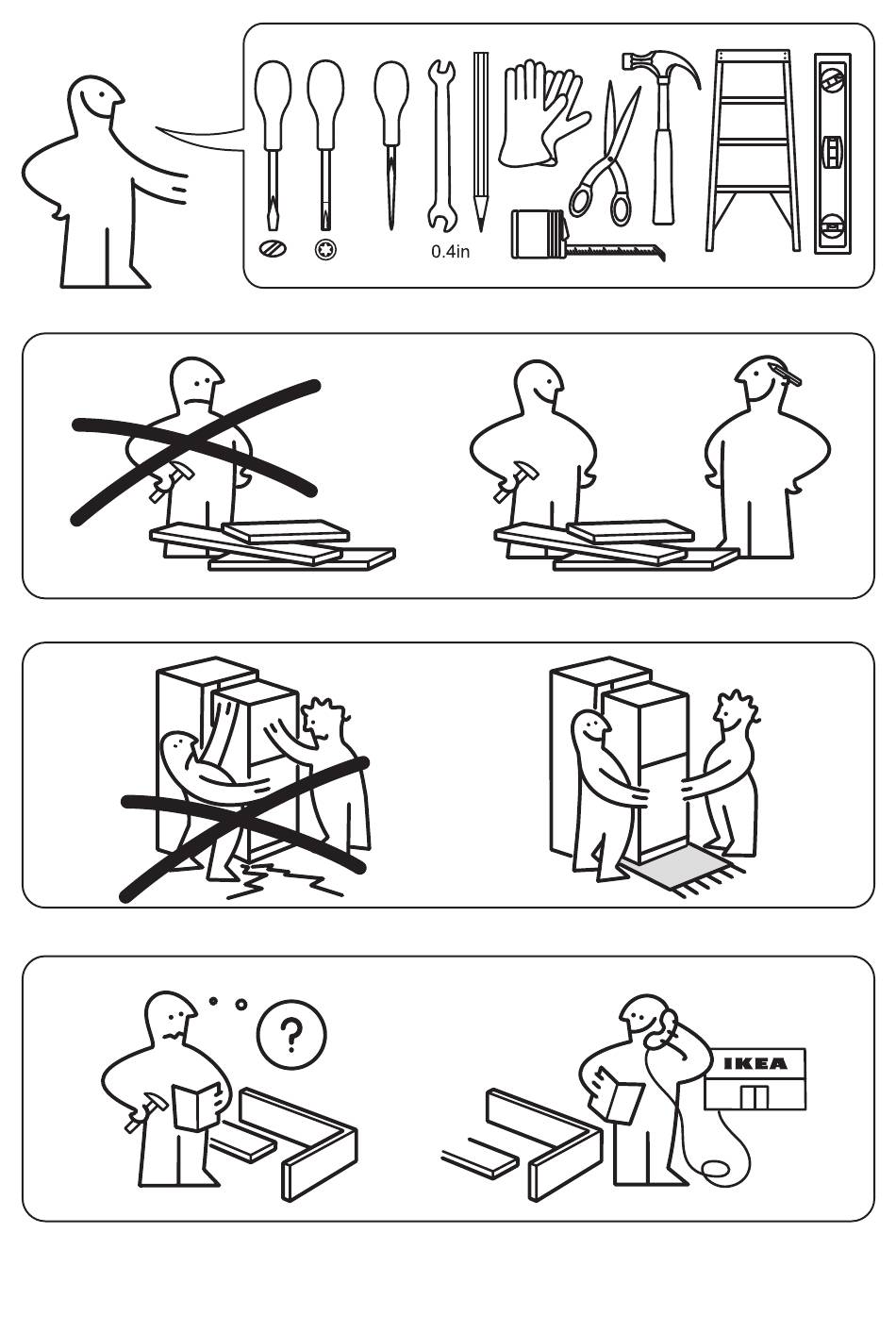 0.4in

?

IKEA