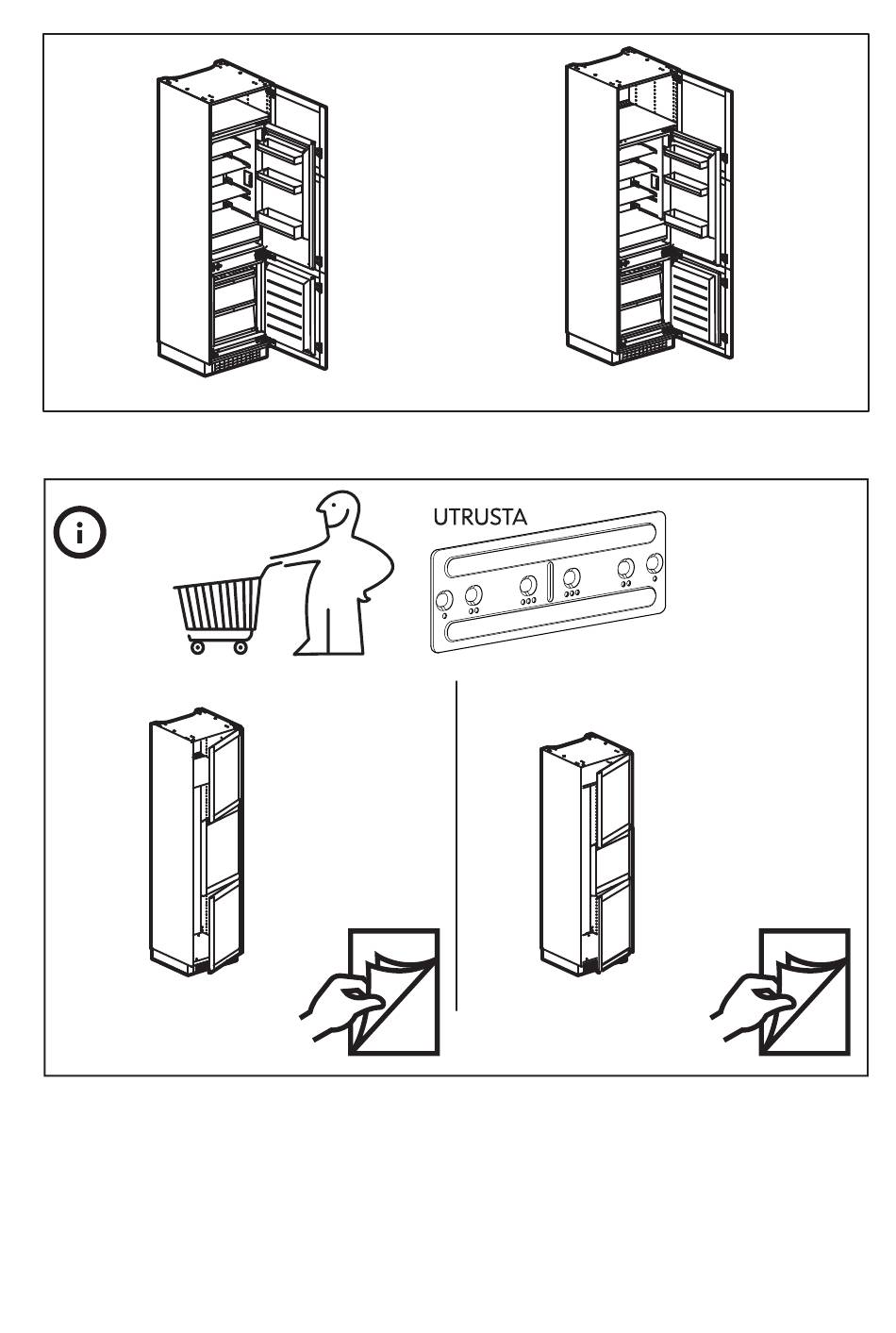 UTRUSTA