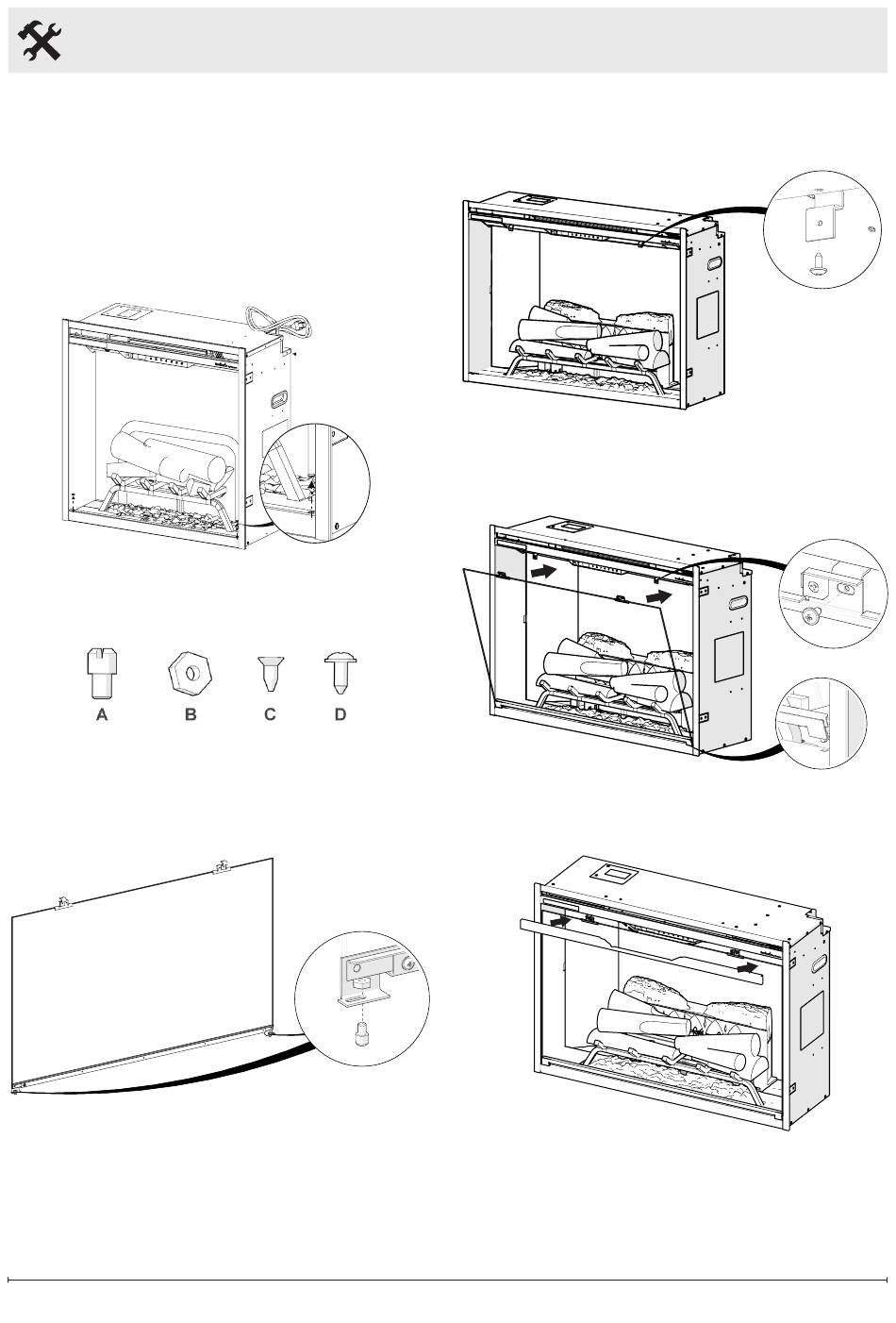 A B C D