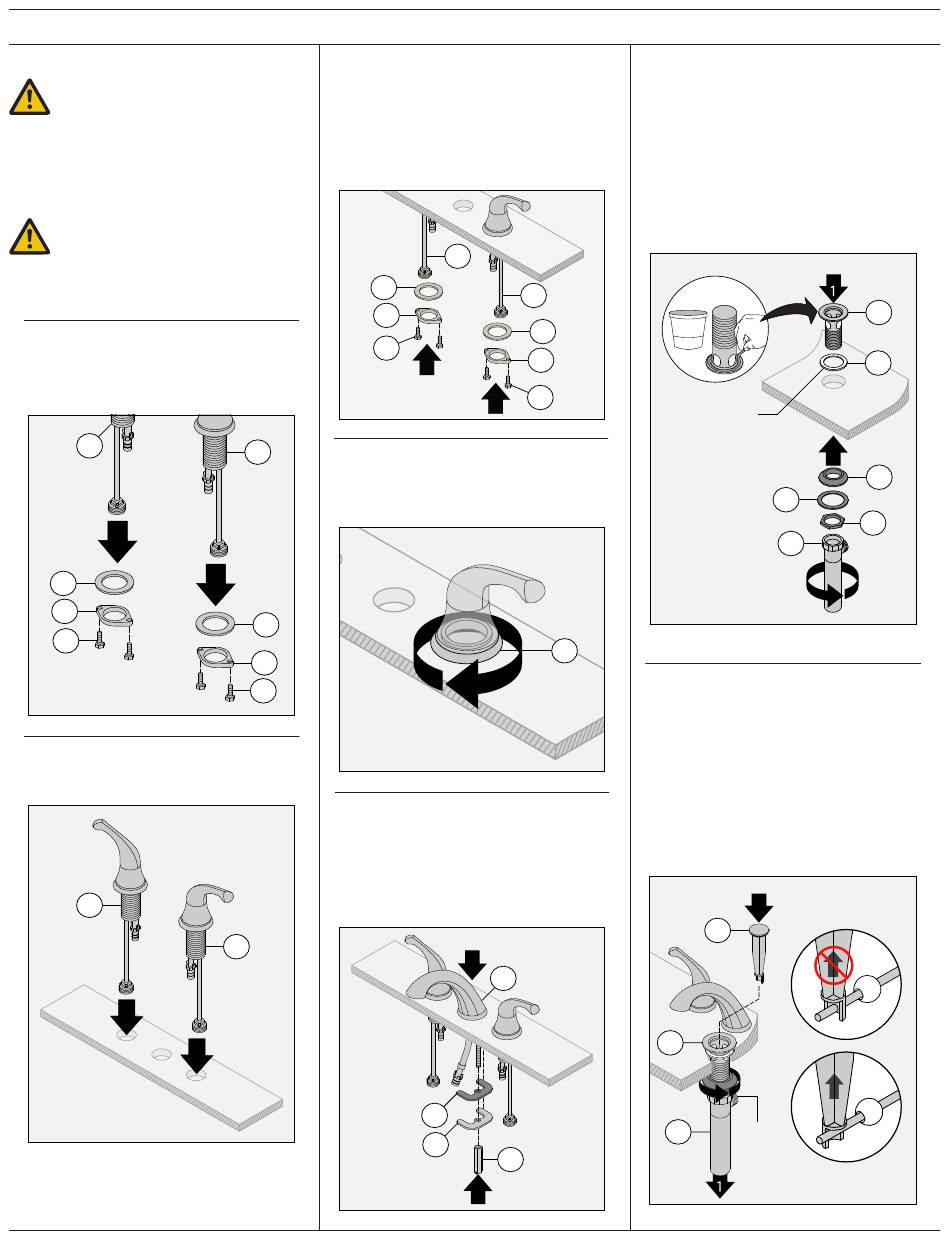 1

1