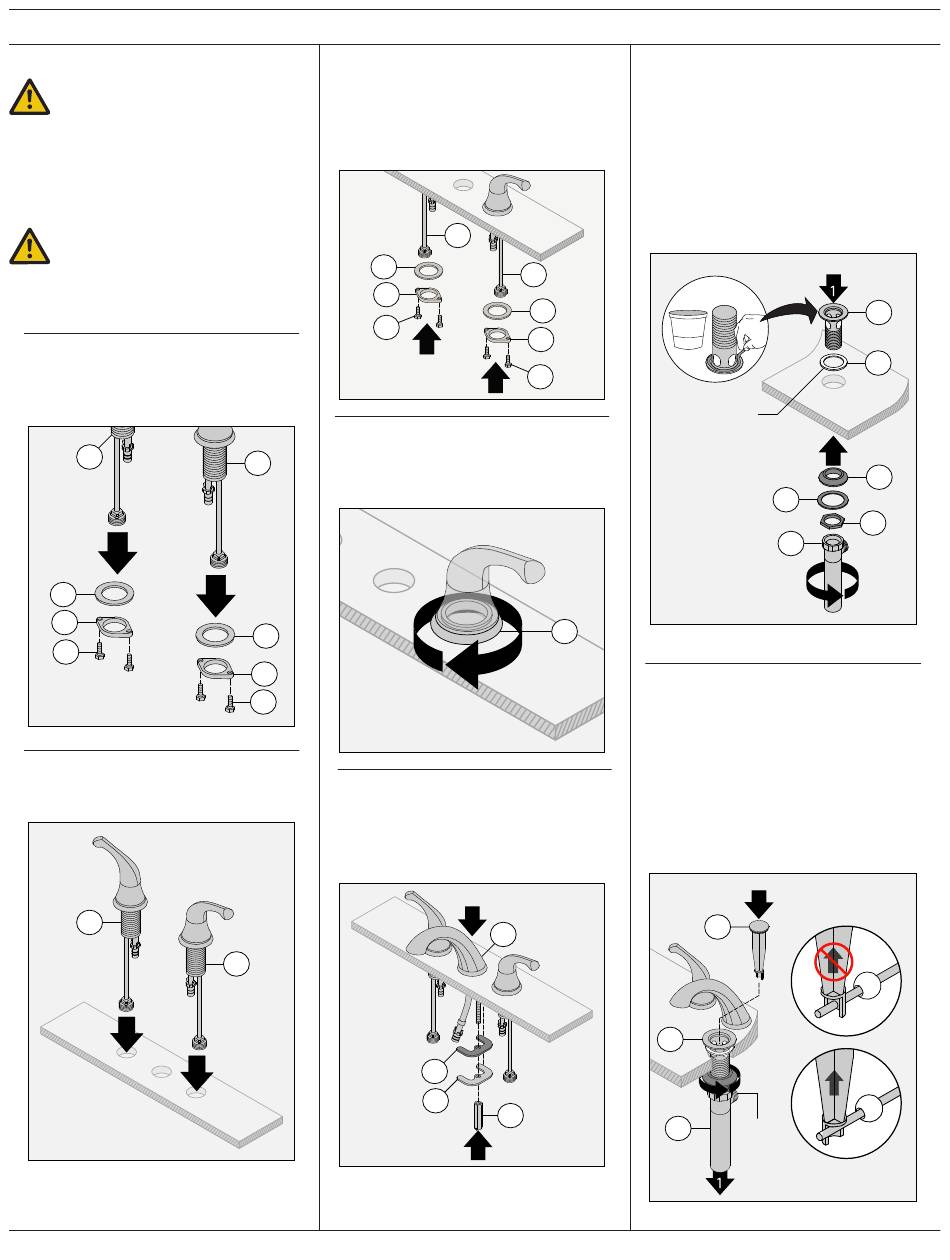 1

1