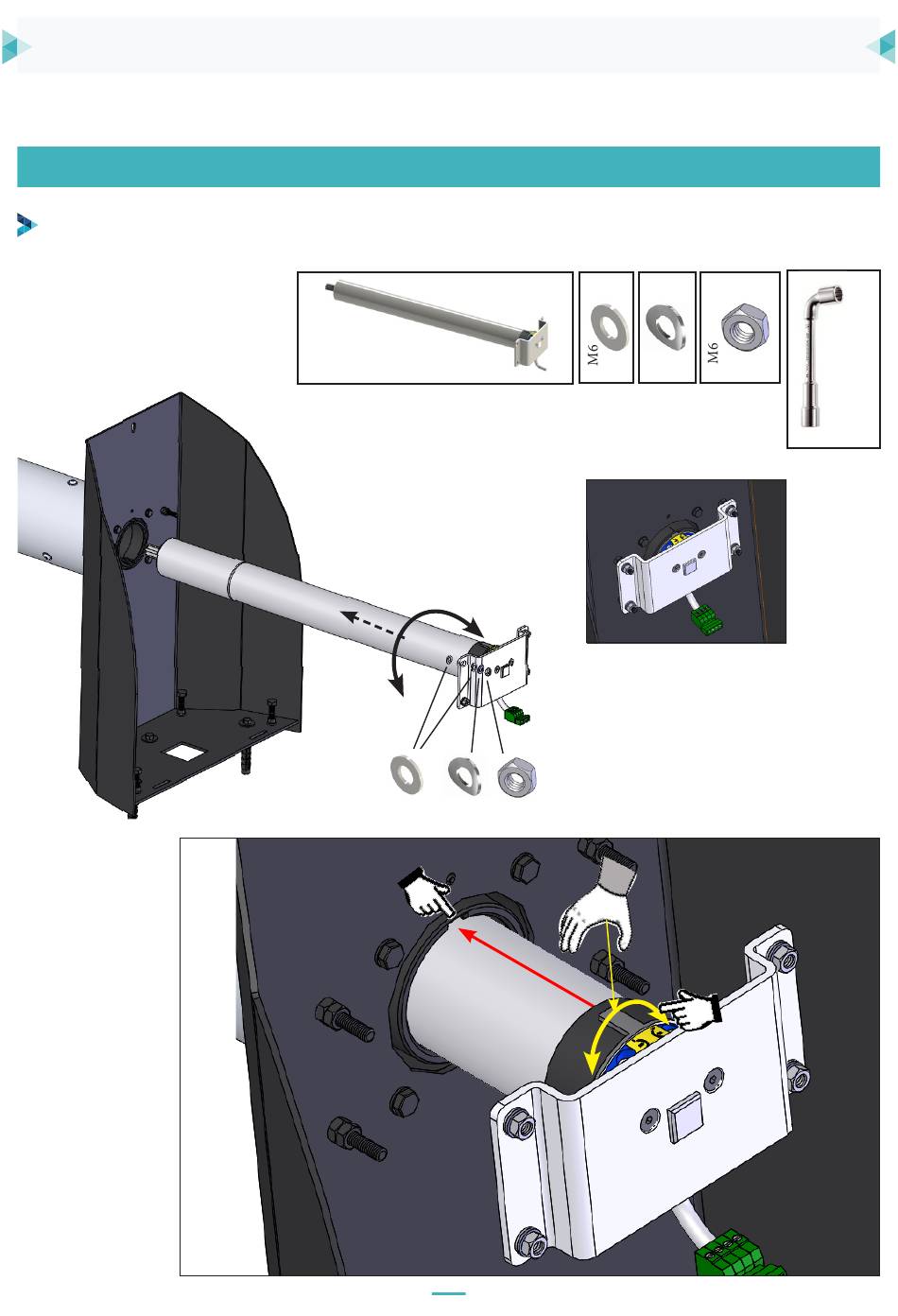 M6

M6