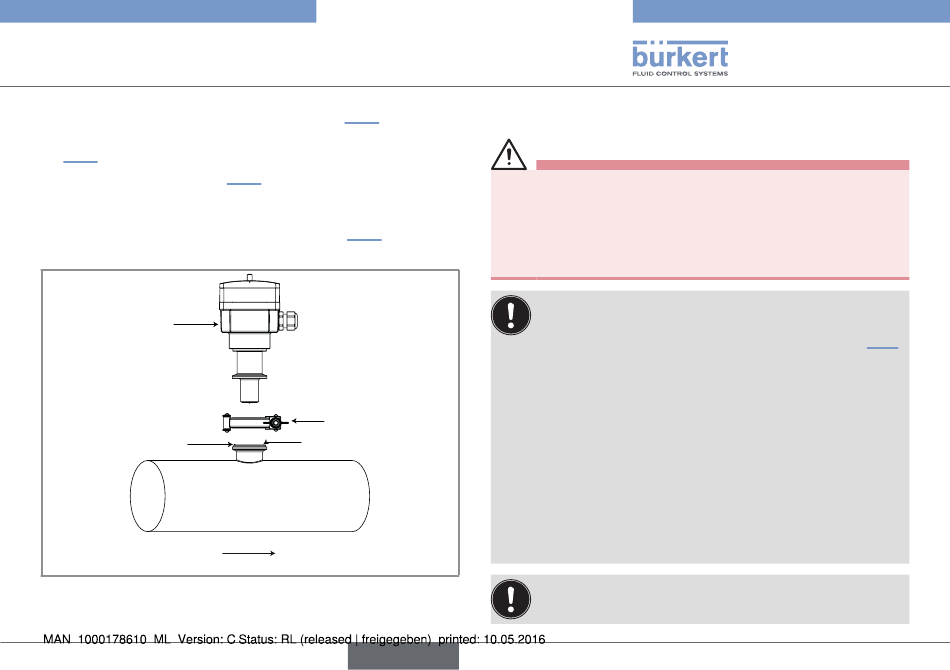 bürkert
FLUID CONTROL SYSTEMS

MAN 1000178610 ML Version: C Status: RL (released | freigegeben) printed: 10.05.2016