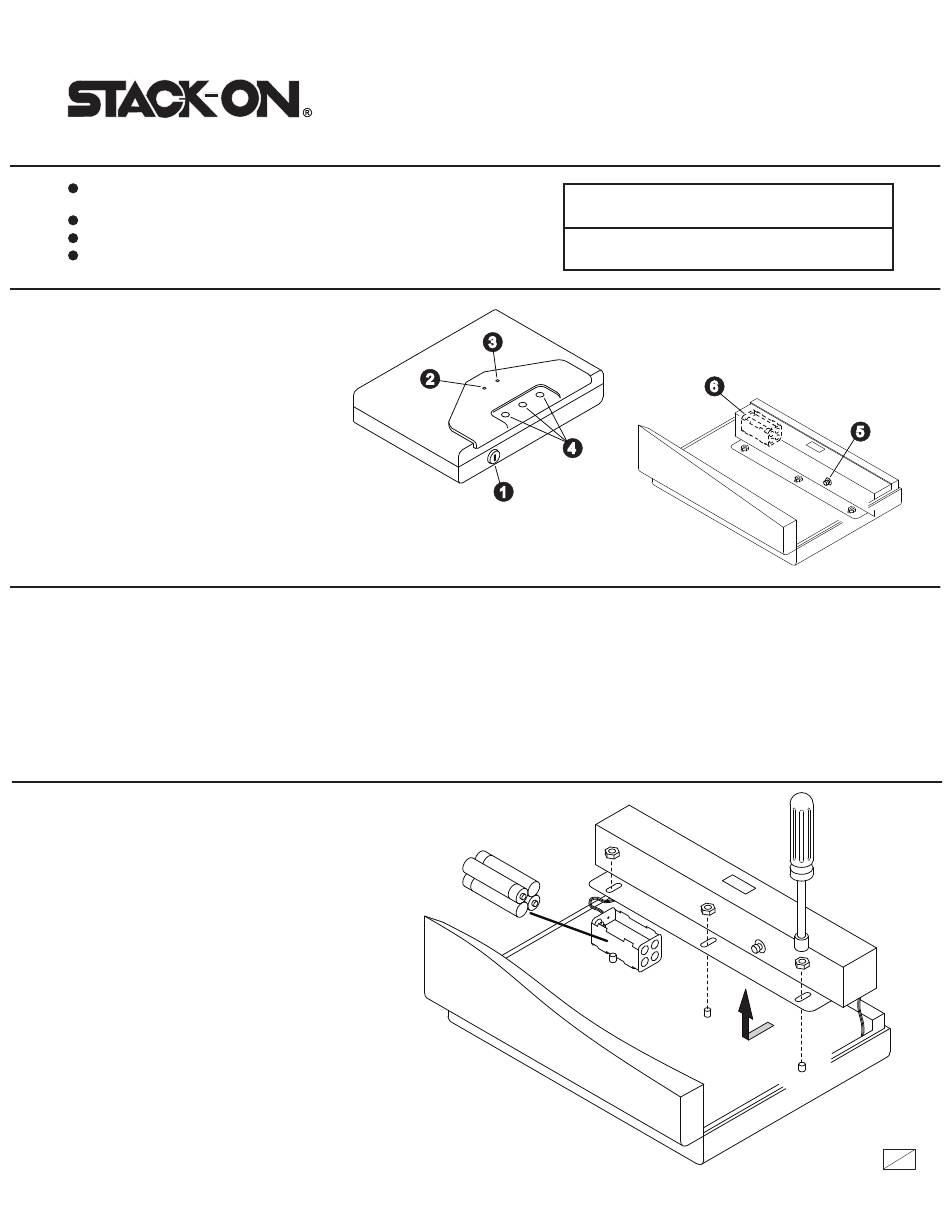 STACK-ON®

3

2

4

1

6

5