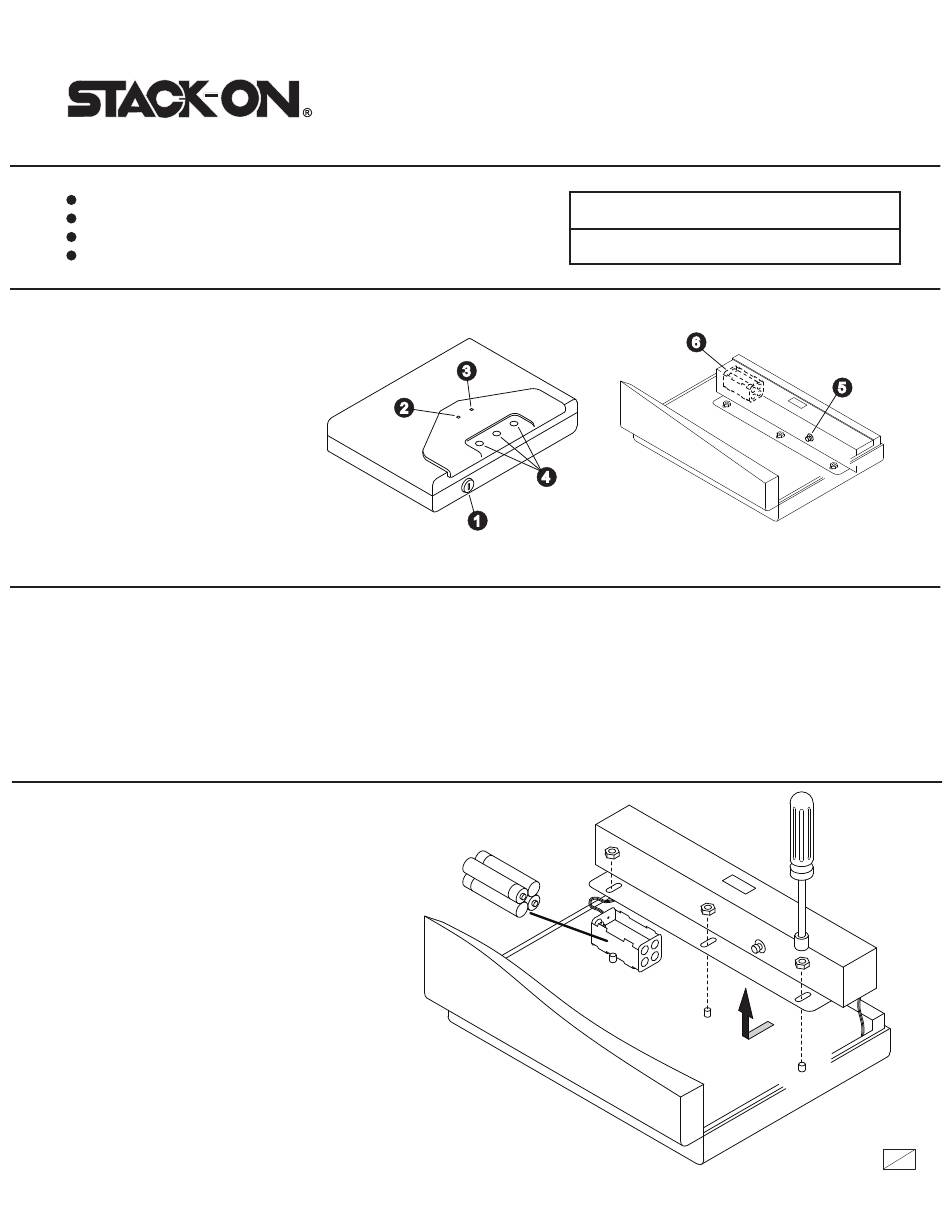 STACK-ON®

3

2

4

1

6

5