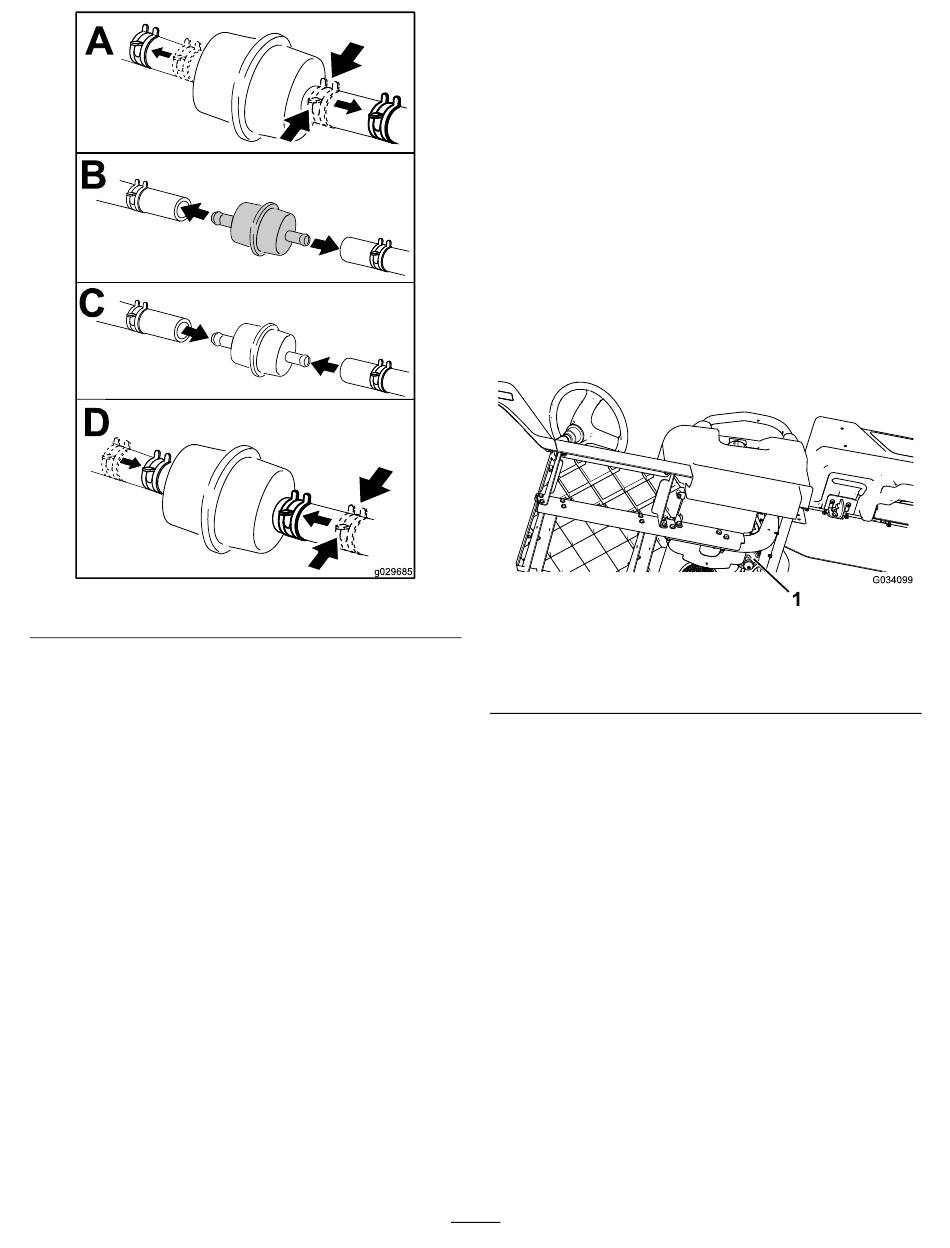 A

B

C

D

g029685

G034099

1