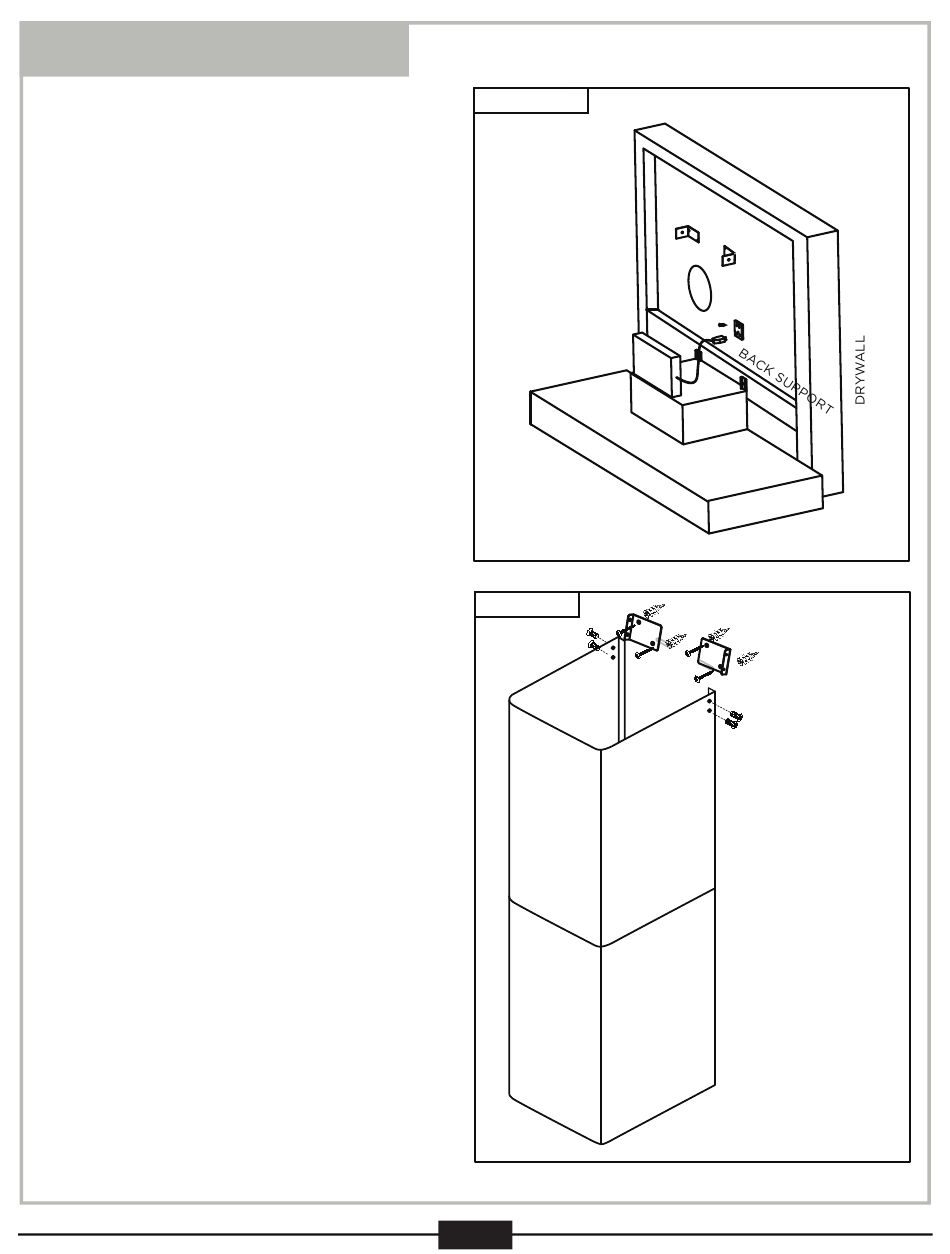 BACK SUPPORT

DRYWALL