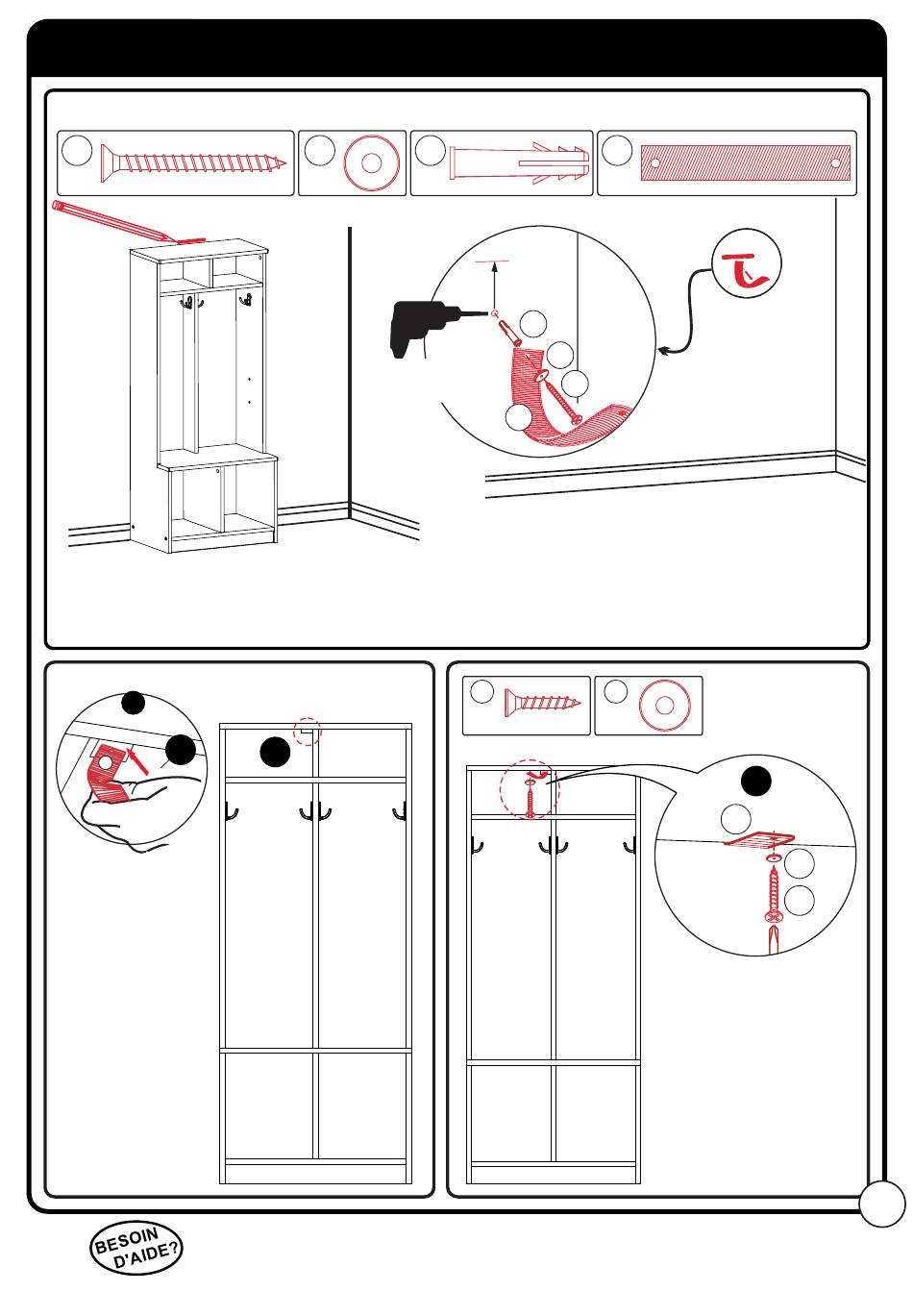 BESOIN D'AIDE?