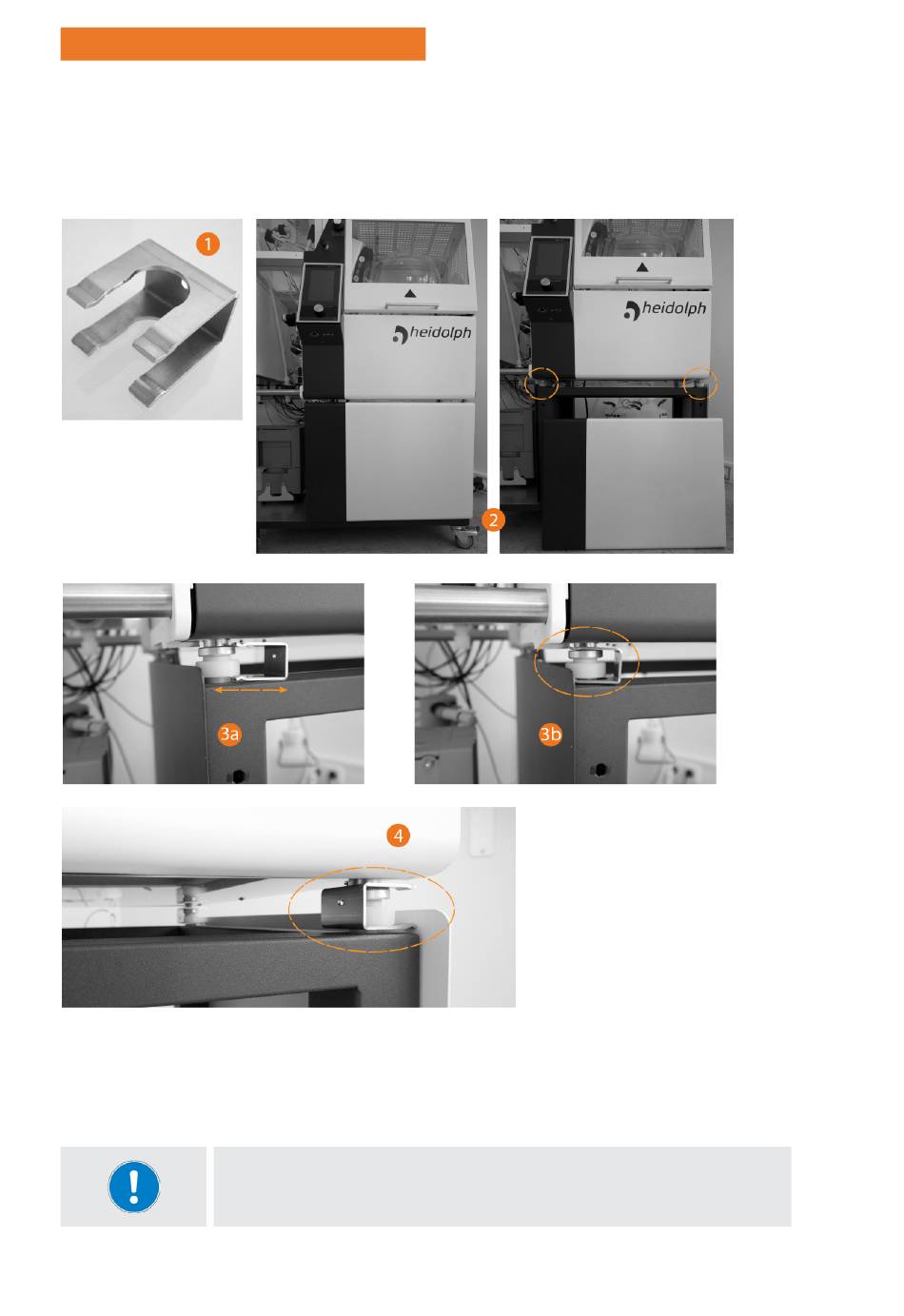 1

heidolph

heidolph

2

3a

3b

4