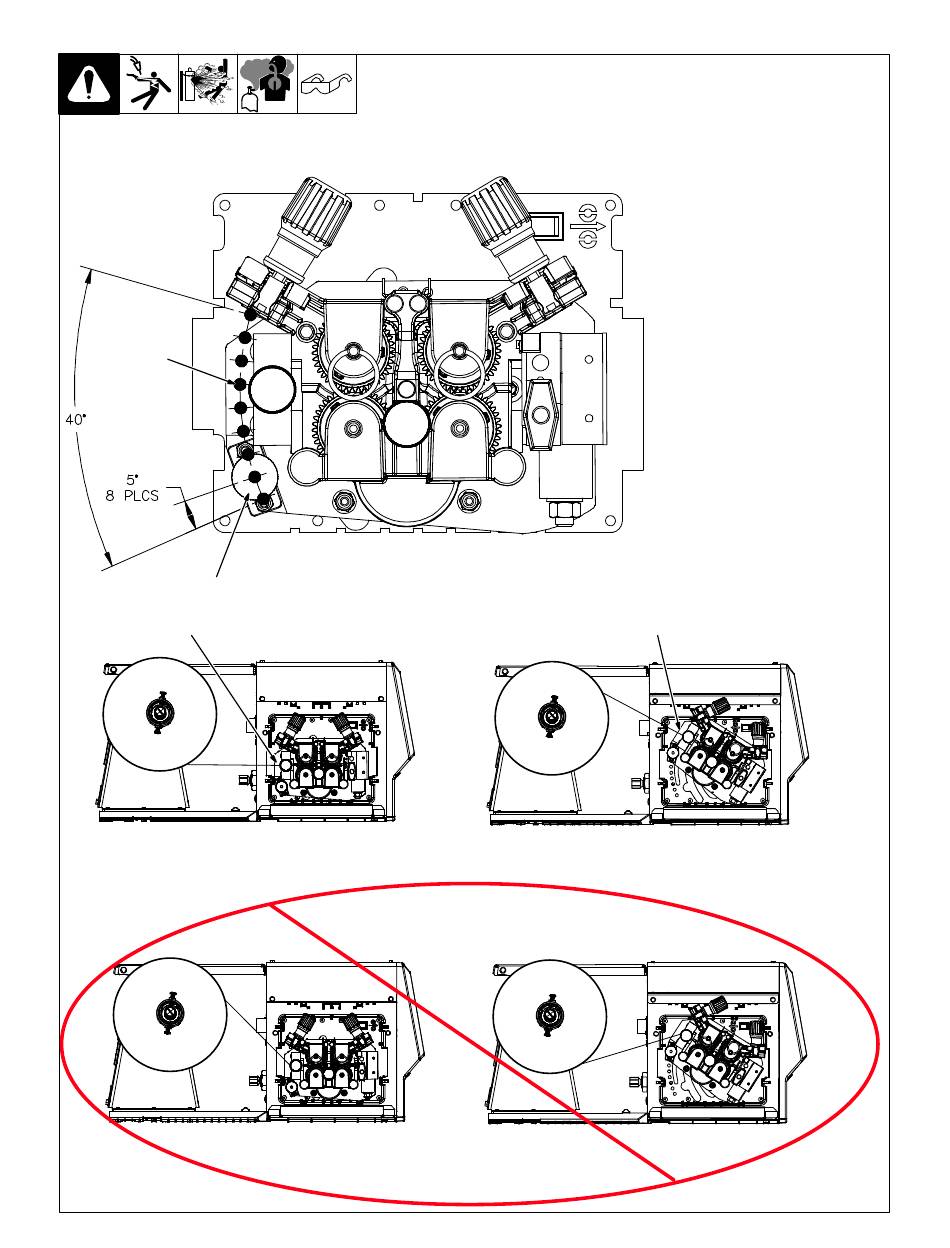 40°

5°
8 PLCS