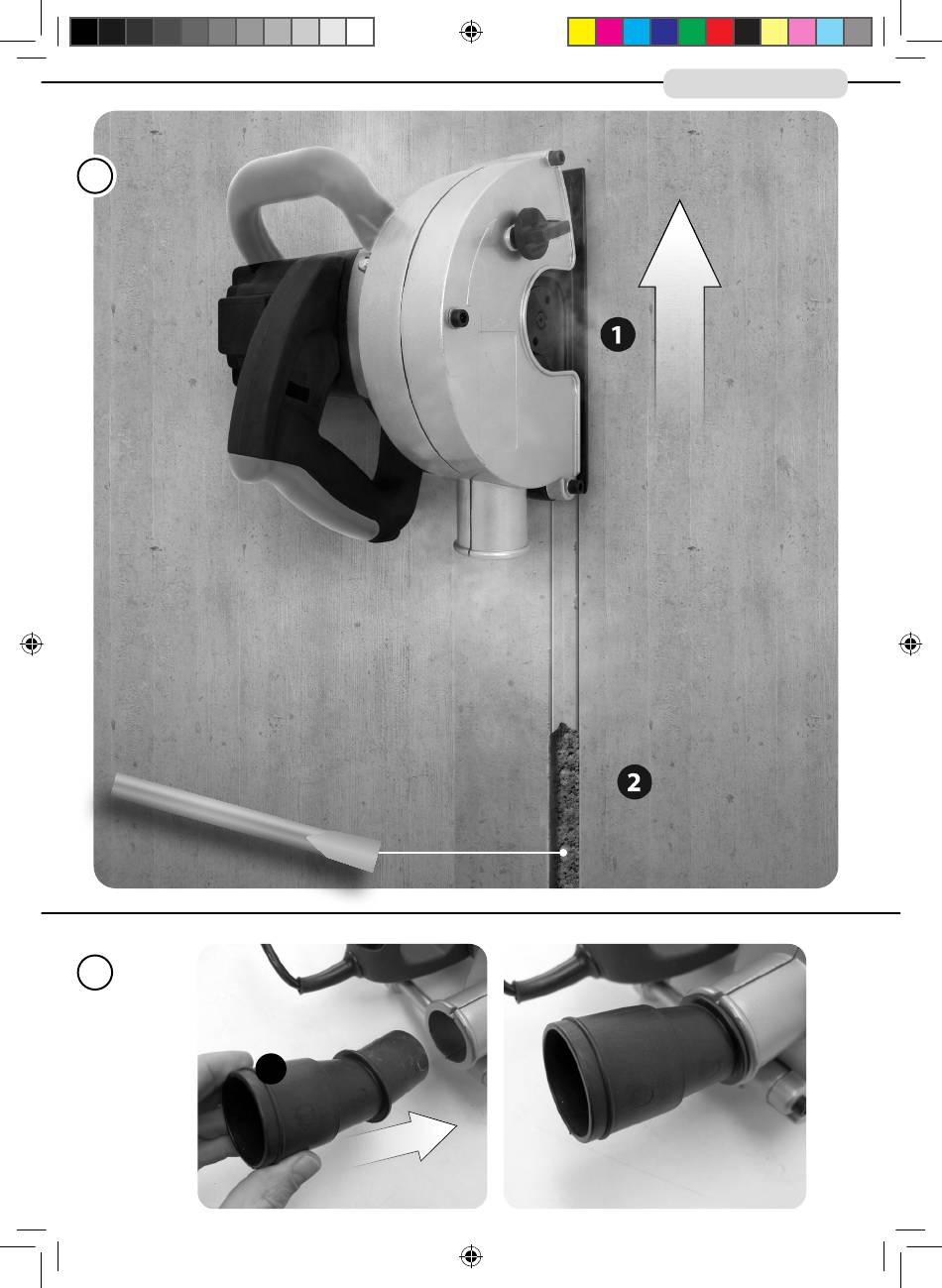 1

2