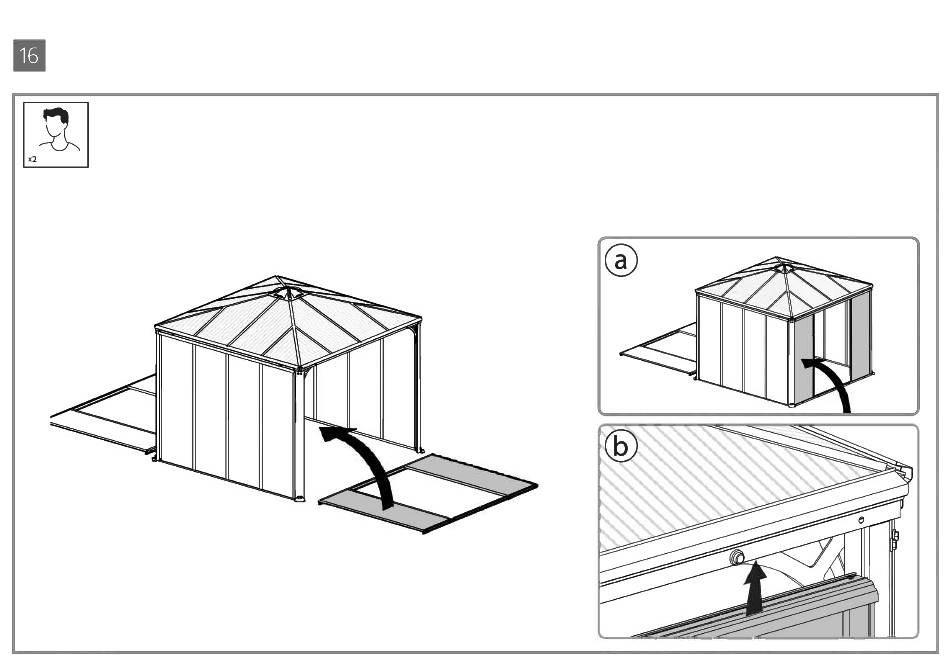 16

x2

a

b