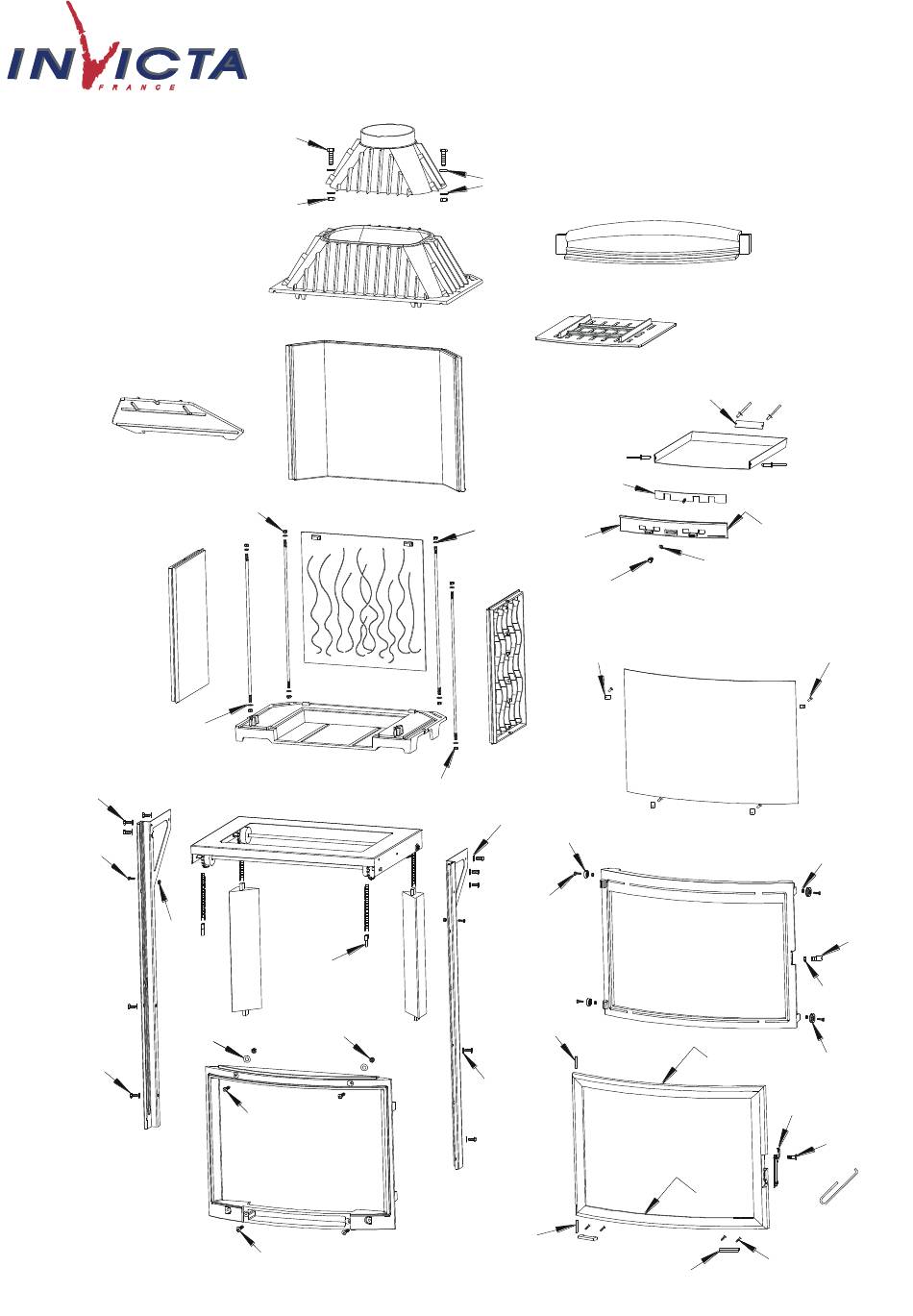 INVICTA
FRANCE