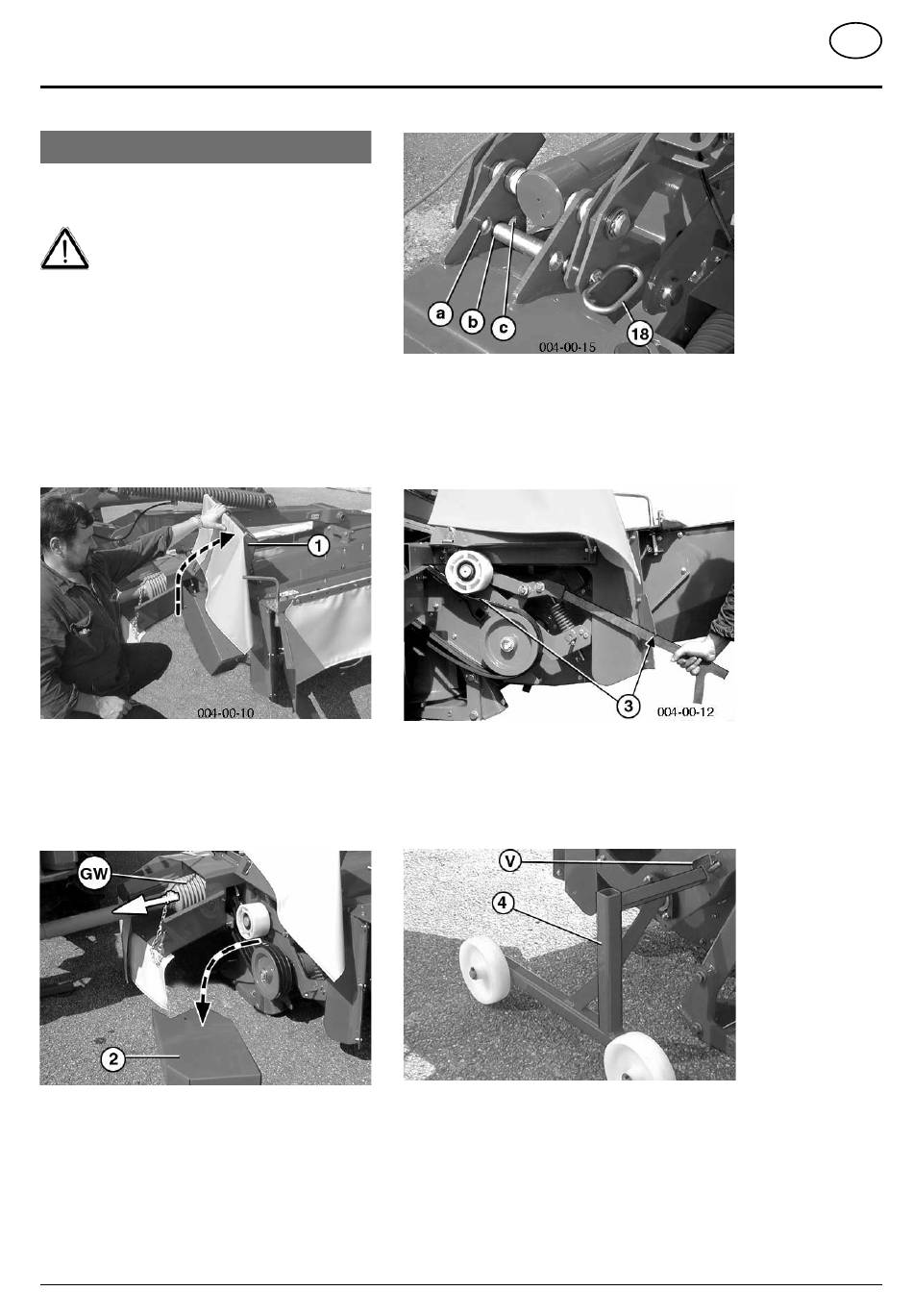 a
b
c
18
004-00-15

1
004-00-10

3
004-00-12

GW
2

V
4