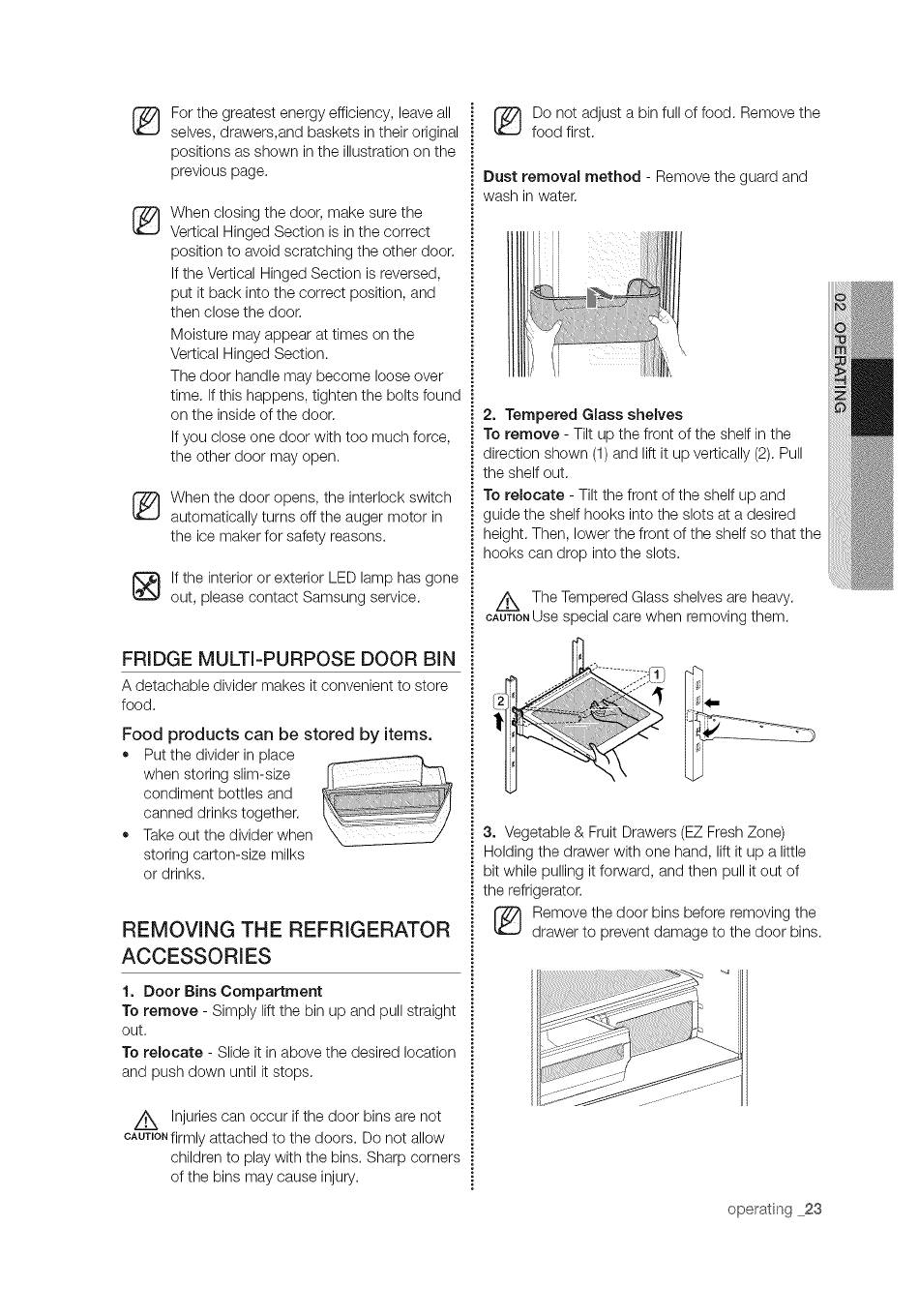 For the greatest energy efficiency, leave all selves, drawers,and baskets in their original positions as shown in the illustration on the previous page.

When closing the door, make sure the Vertical Hinged Section is in the correct position to avoid scratching the other door. If the Vertical Hinged Section is reversed, put it back into the correct position, and then close the door.
Moisture may appear at times on the Vertical Hinged Section.
The door handle may become loose over time. If this happens, tighten the bolts found on the inside of the door.
If you close one door with too much force, the other door may open.

When the door opens, the interlock switch automatically turns off the auger motor in the ice maker for safety reasons.

If the interior or exterior LED lamp has gone out, please contact Samsung service.

FRIDGE MULTI-PURPOSE DOOR BIN

A detachable divider makes it convenient to store food.

Food products can be stored by items.

• Put the divider in place when storing slim-size condiment bottles and canned drinks together.
• Take out the divider when storing carton-size milks or drinks.

REMOVING THE REFRIGERATOR ACCESSORIES

1. Door Bins Compartment
To remove - Simply lift the bin up and pull straight out.
To relocate - Slide it in above the desired location and push down until it stops.

CAUTION Injuries can occur if the door bins are not firmly attached to the doors. Do not allow children to play with the bins. Sharp corners of the bins may cause injury.

Do not adjust a bin full of food. Remove the food first.

Dust removal method - Remove the guard and wash in water.

2. Tempered Glass shelves
To remove - Tilt up the front of the shelf in the direction shown (1) and lift it up vertically (2). Pull the shelf out.
To relocate - Tilt the front of the shelf up and guide the shelf hooks into the slots at a desired height. Then, lower the front of the shelf so that the hooks can drop into the slots.

CAUTION The Tempered Glass shelves are heavy. Use special care when removing them.

1

2

3. Vegetable & Fruit Drawers (EZ Fresh Zone)
Holding the drawer with one hand, lift it up a little bit while pulling it forward, and then pull it out of the refrigerator.

Remove the door bins before removing the drawer to prevent damage to the door bins.

02 OPERATING

operating _23