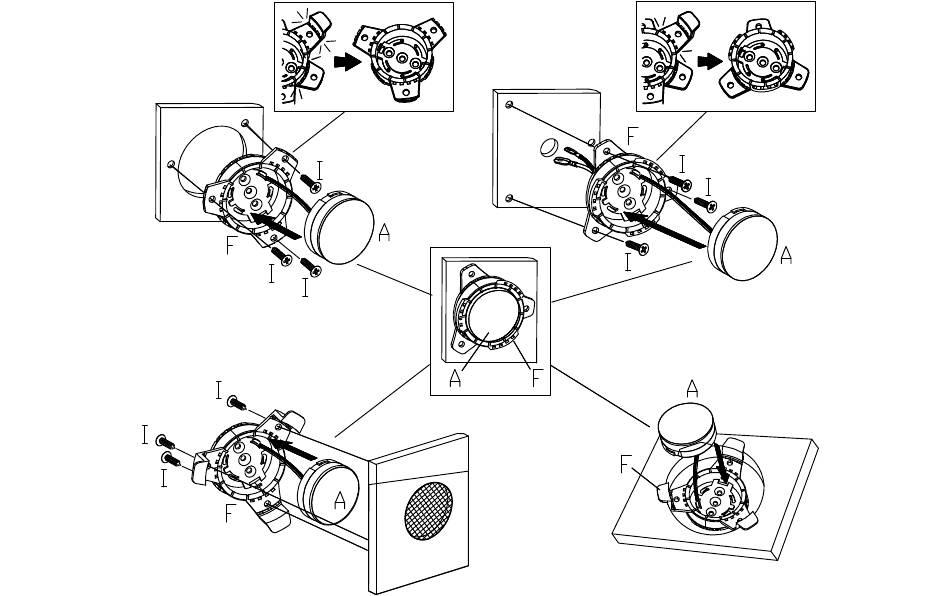 I
F
I
I
A
F
I
I
I
A
A
F
I
I
I
F
A
A
F