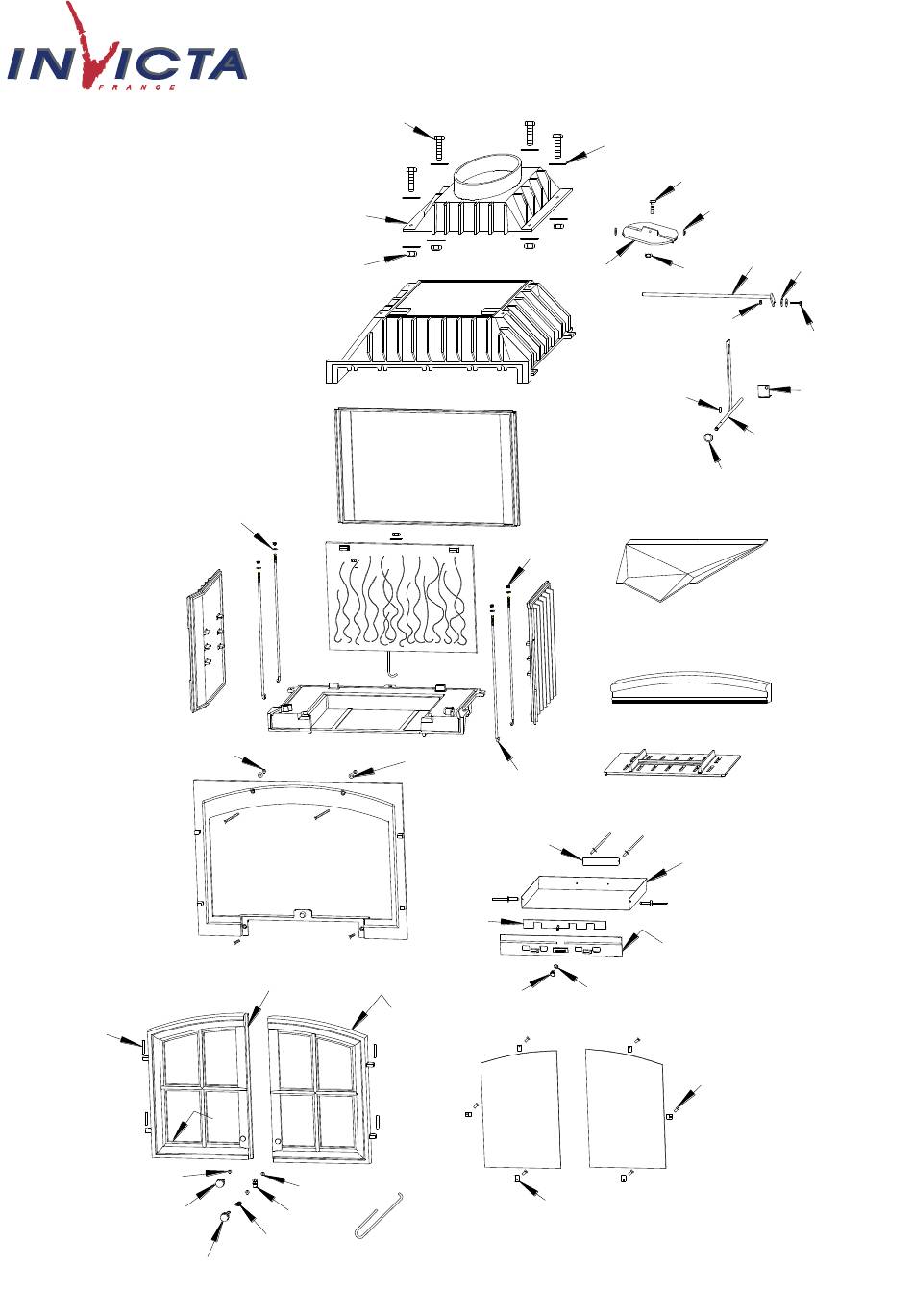 INVICTA
FRANCE