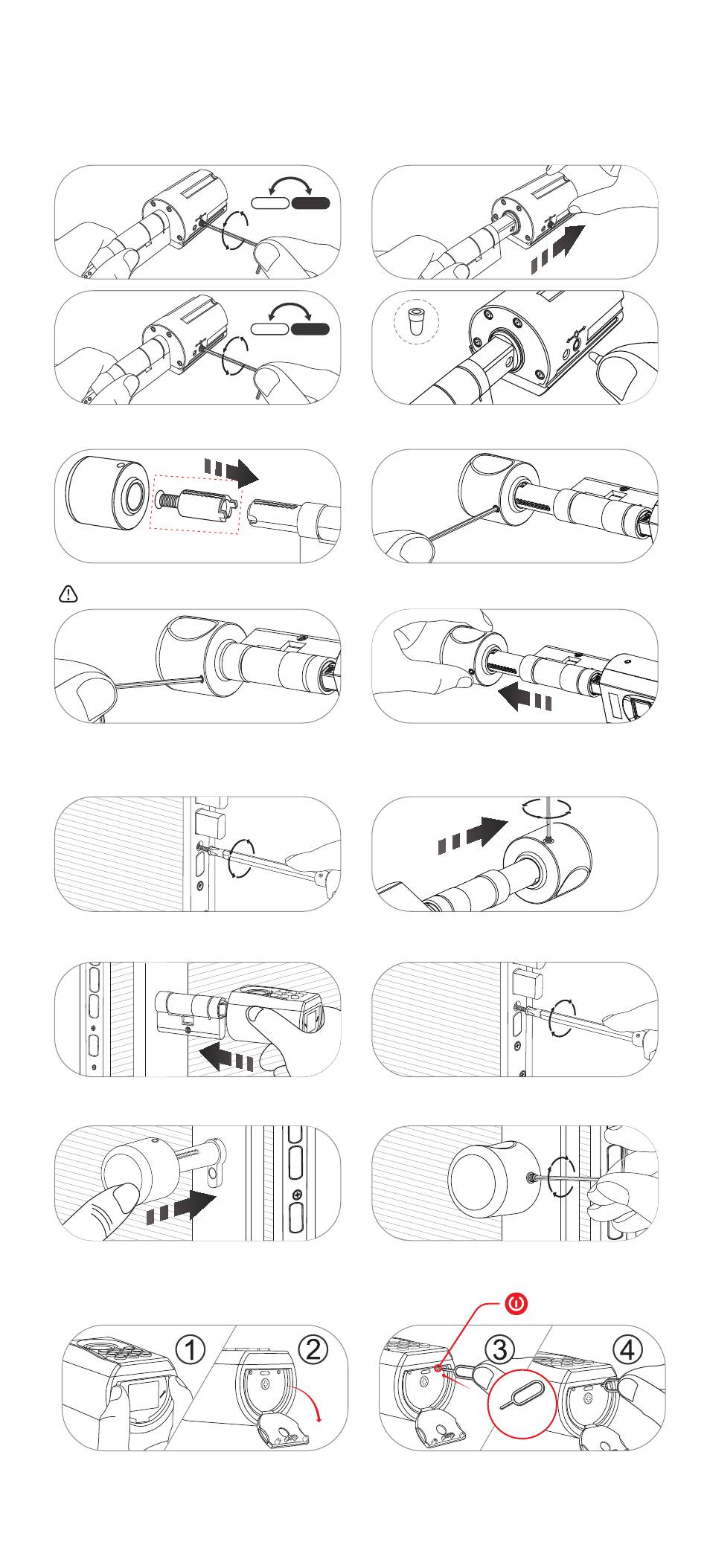 ①
②
③
④