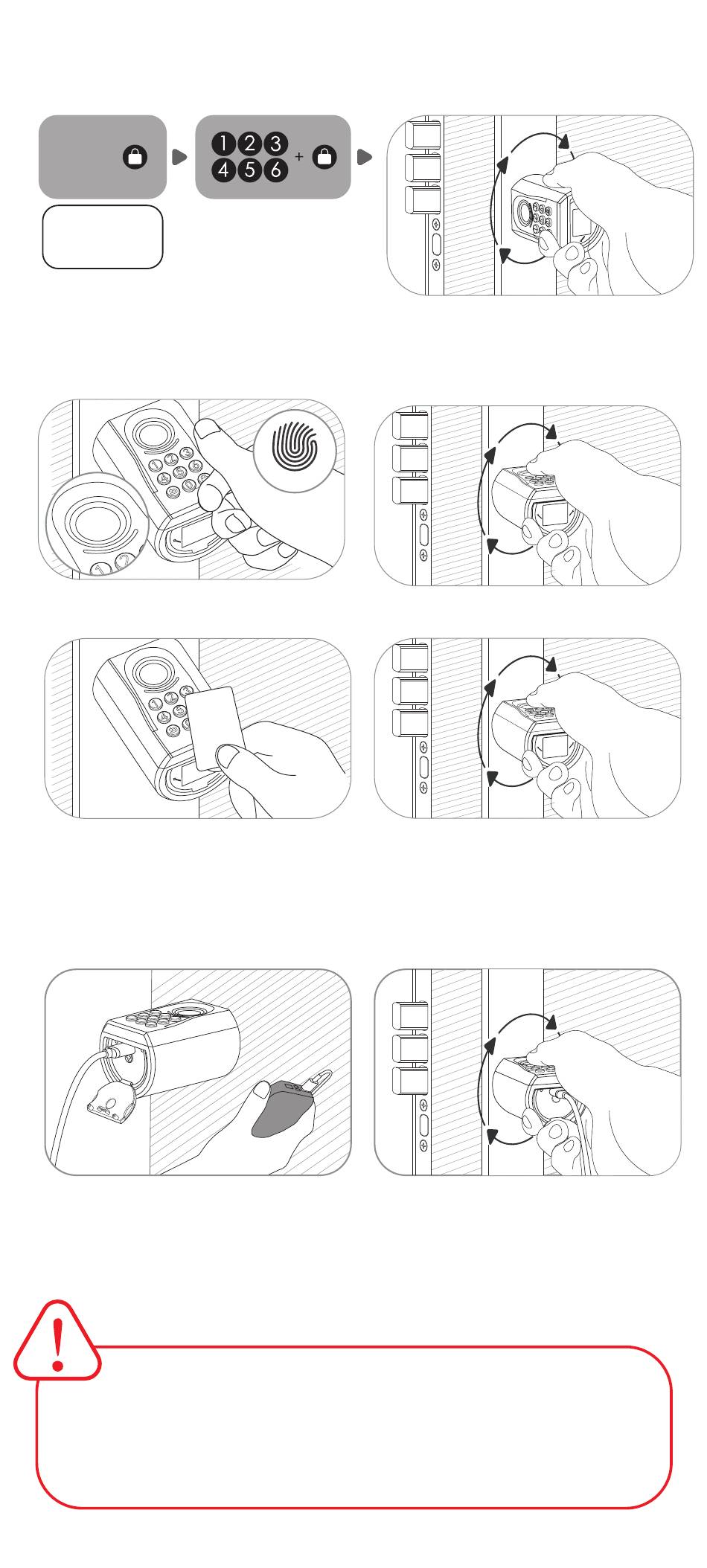 1 2 3 4 5 6 +