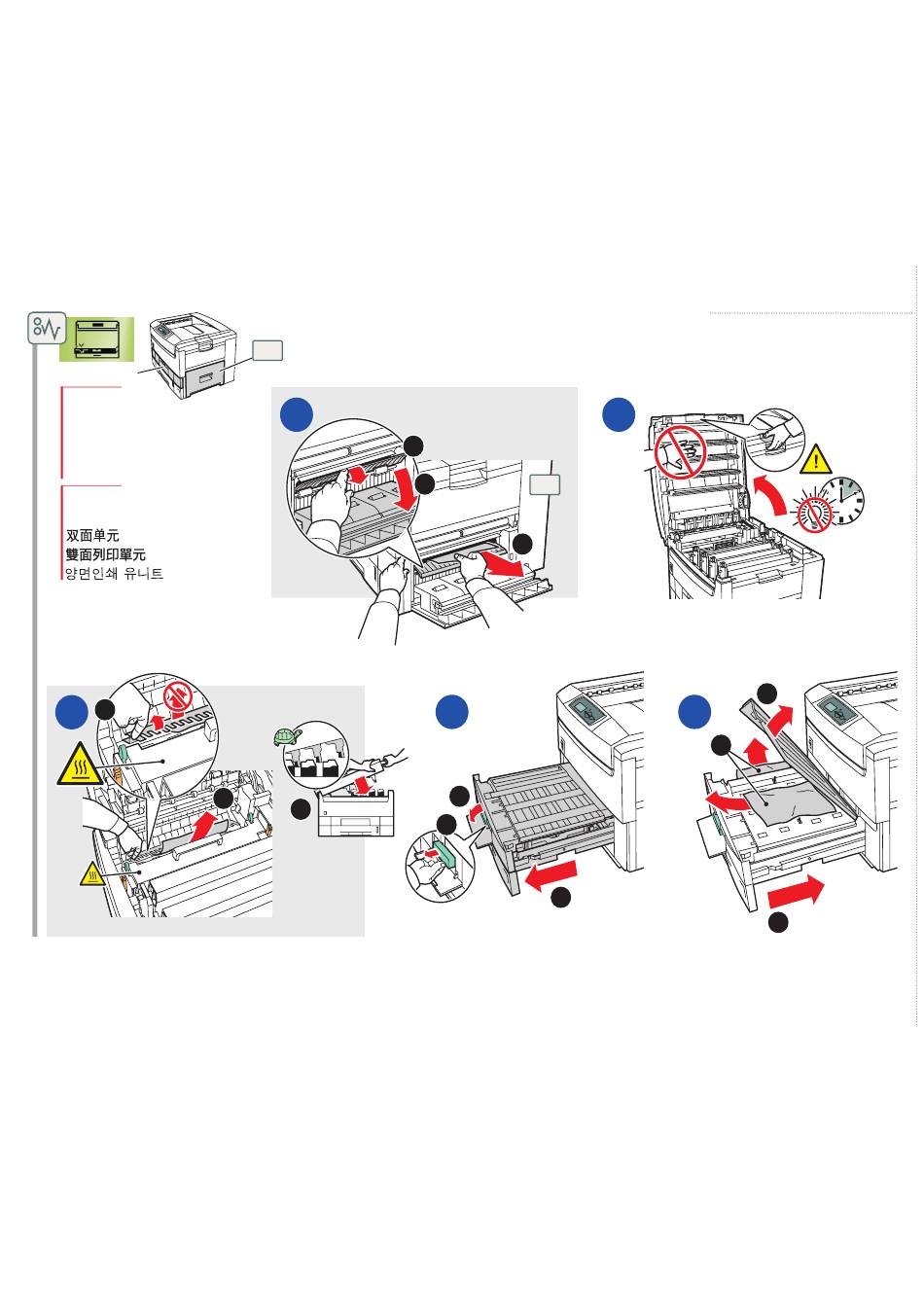 双面单元
雙面列印單元
양면인쇄 유니트