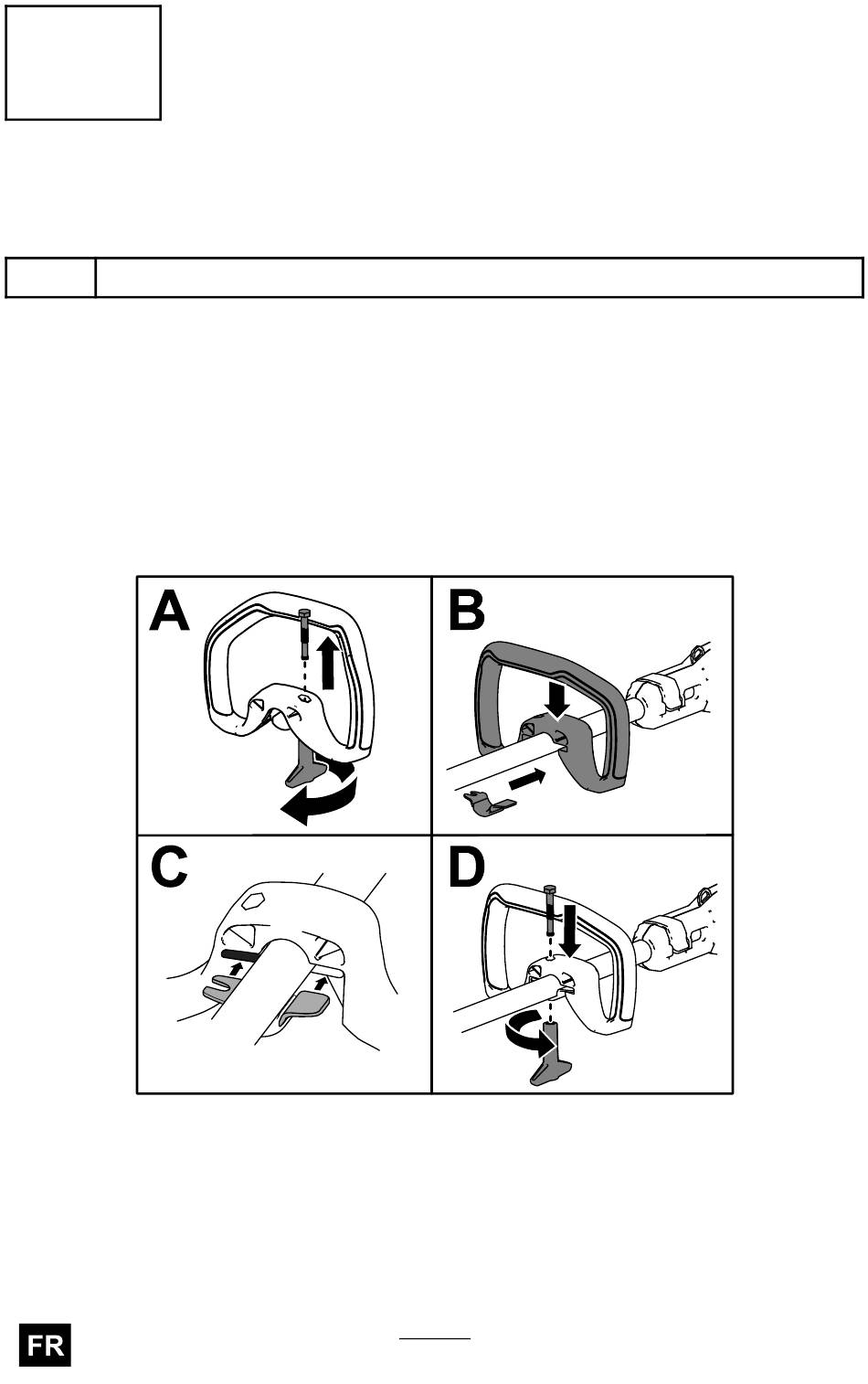 A

B

C

D

FR