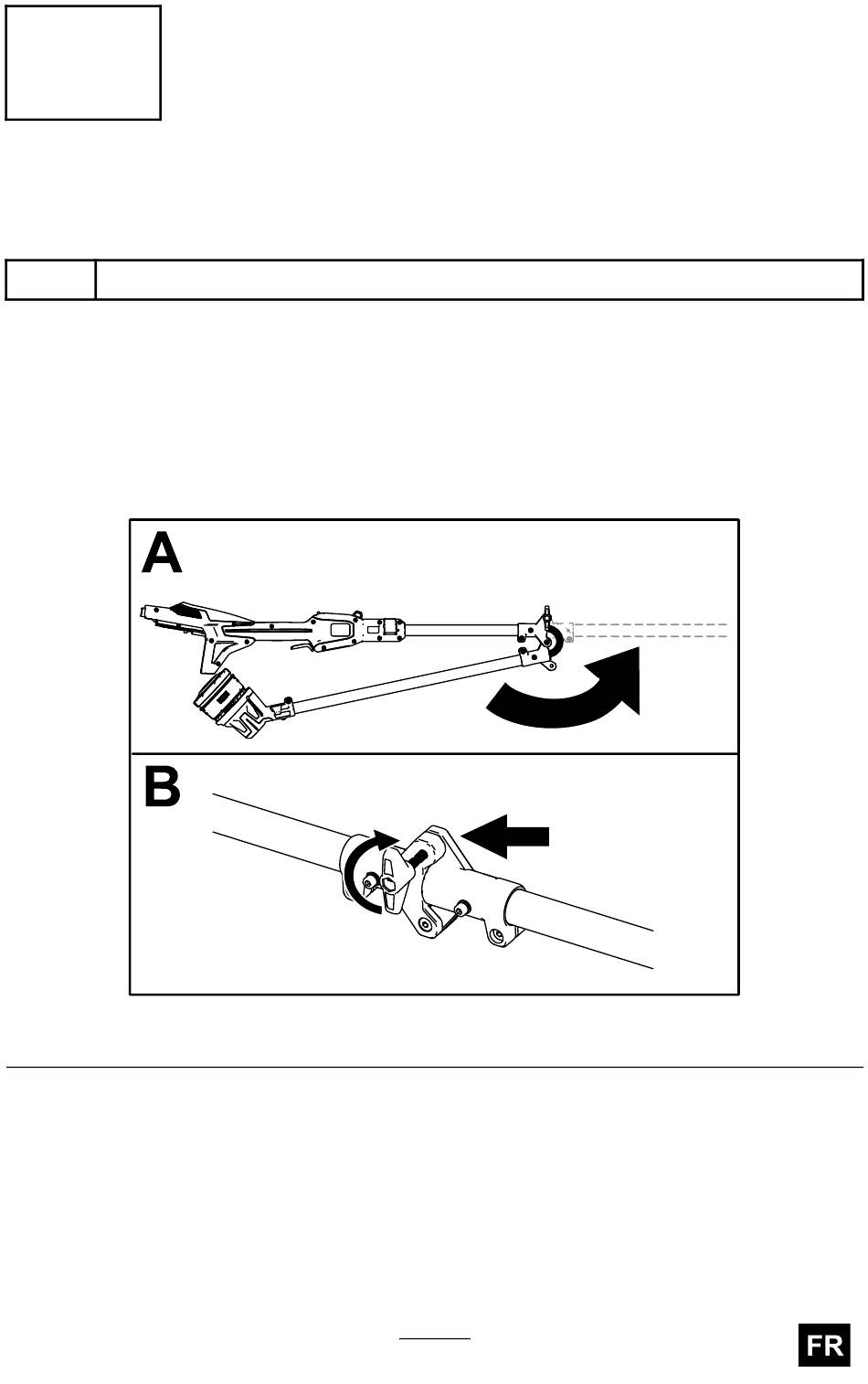 A

B

FR