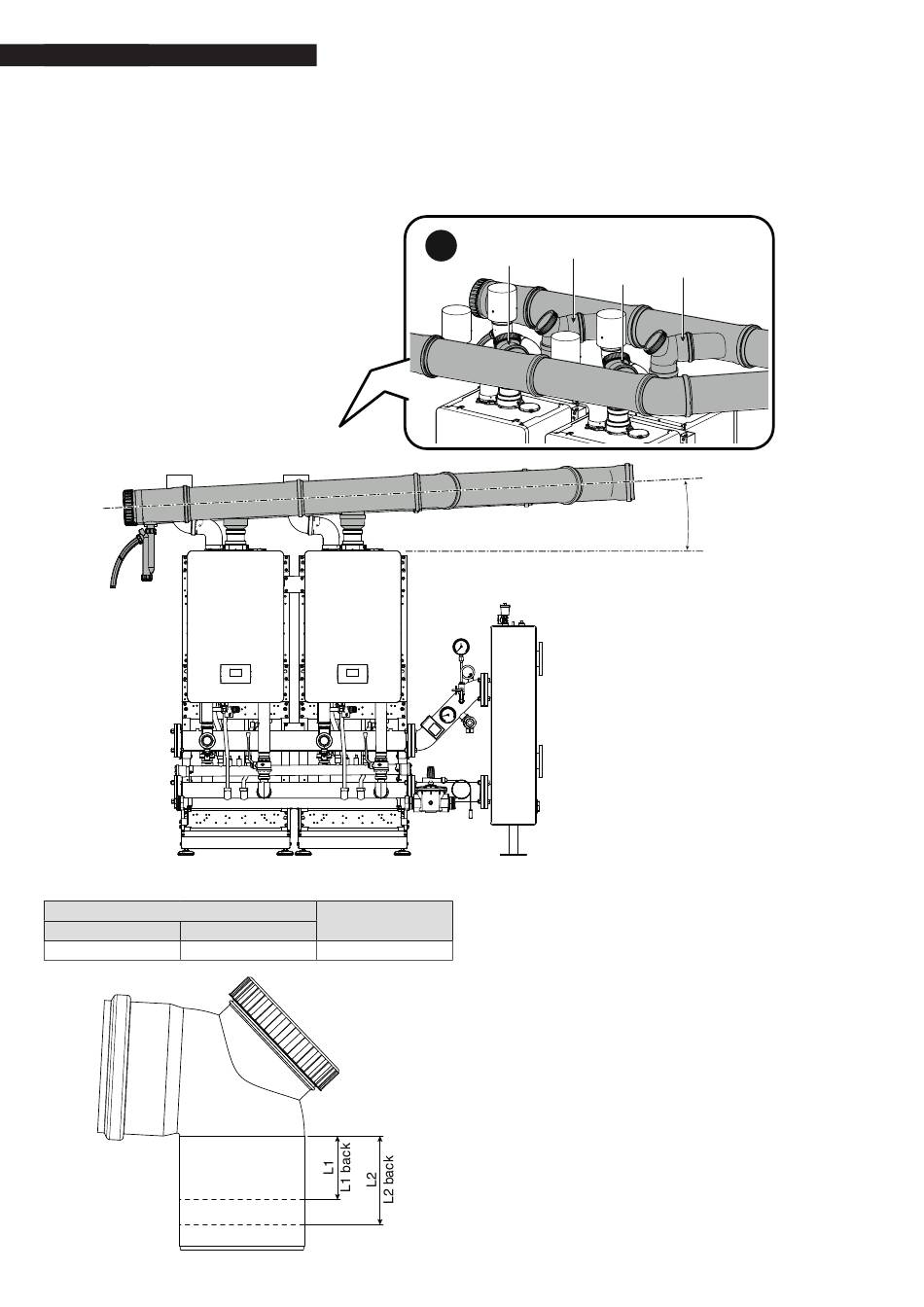 L1
L1 back
L2
L2 back