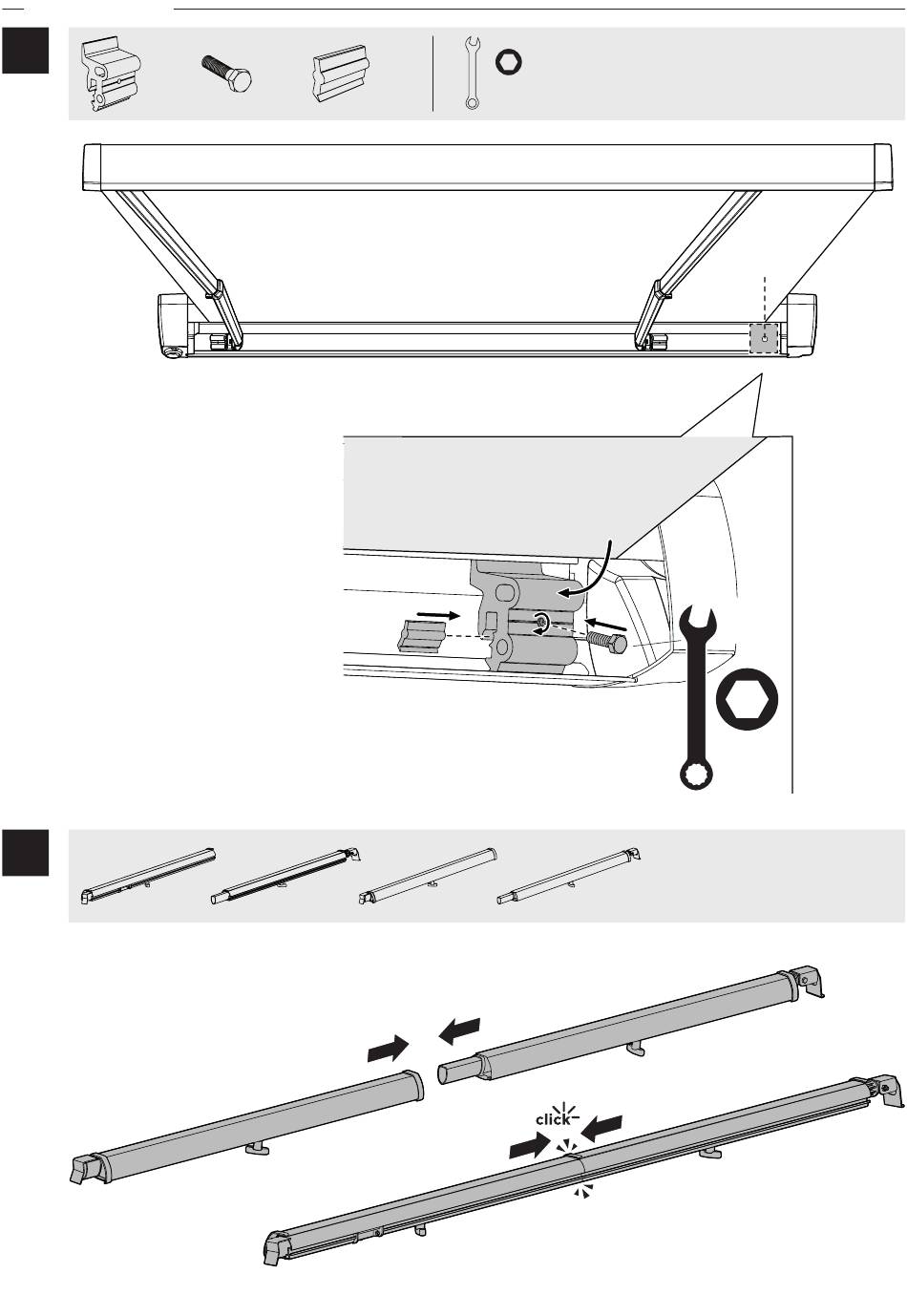 click