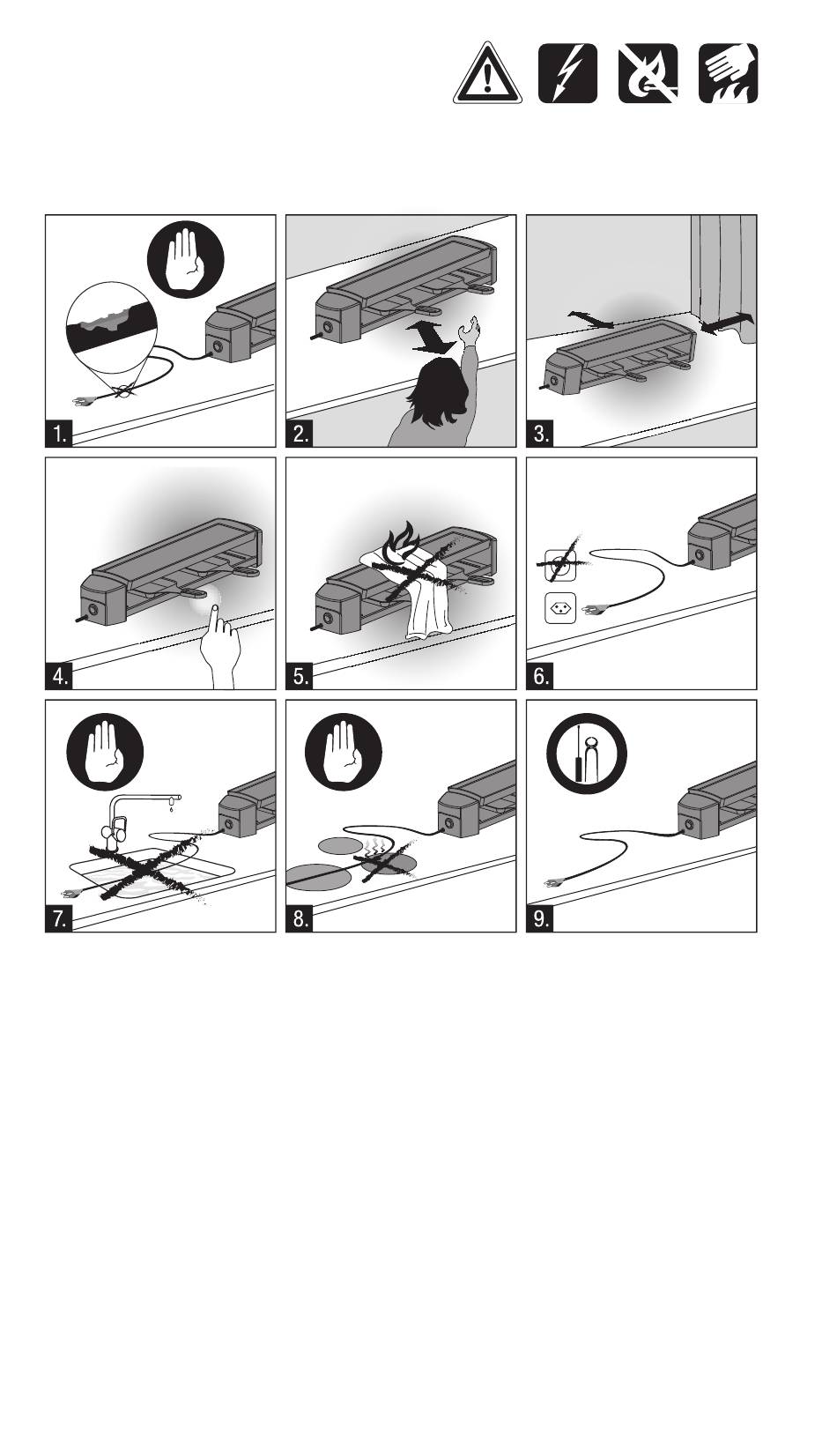 1.

2.

3.

4.

5.

6.

7.

8.

9.