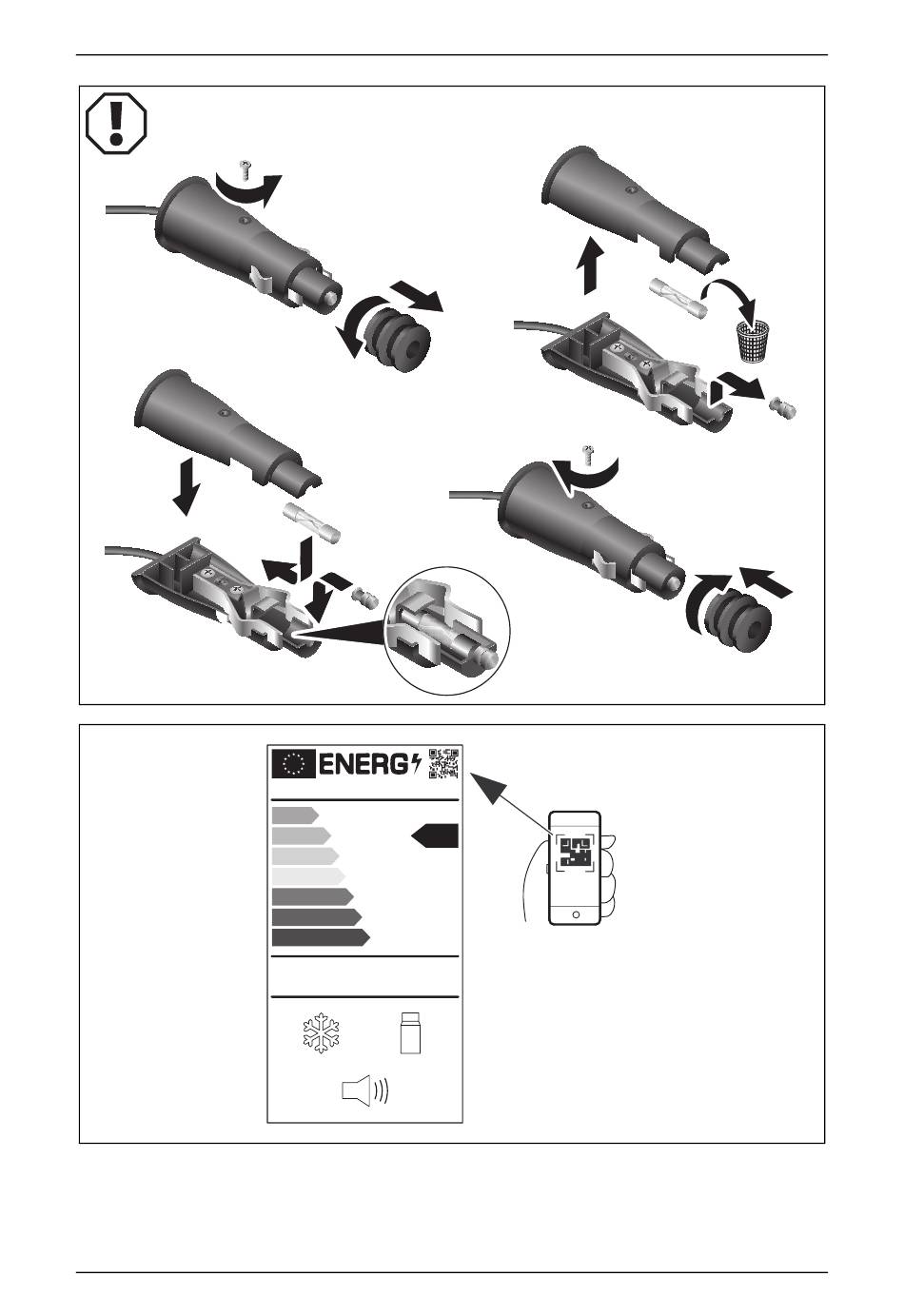 ENERG