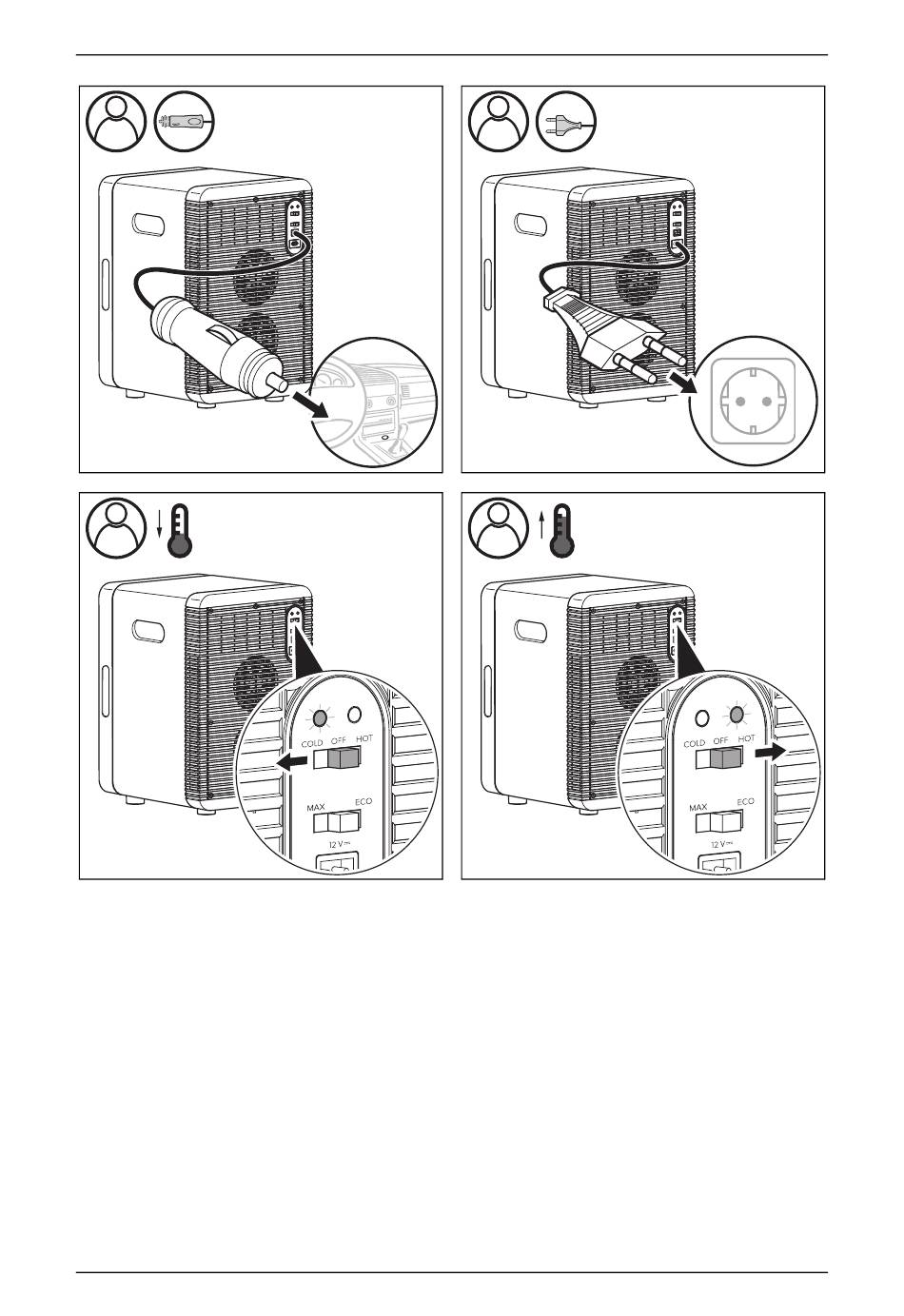 COLD OFF HOT
MAX ECO
12 V

COLD OFF HOT
MAX ECO
12 V