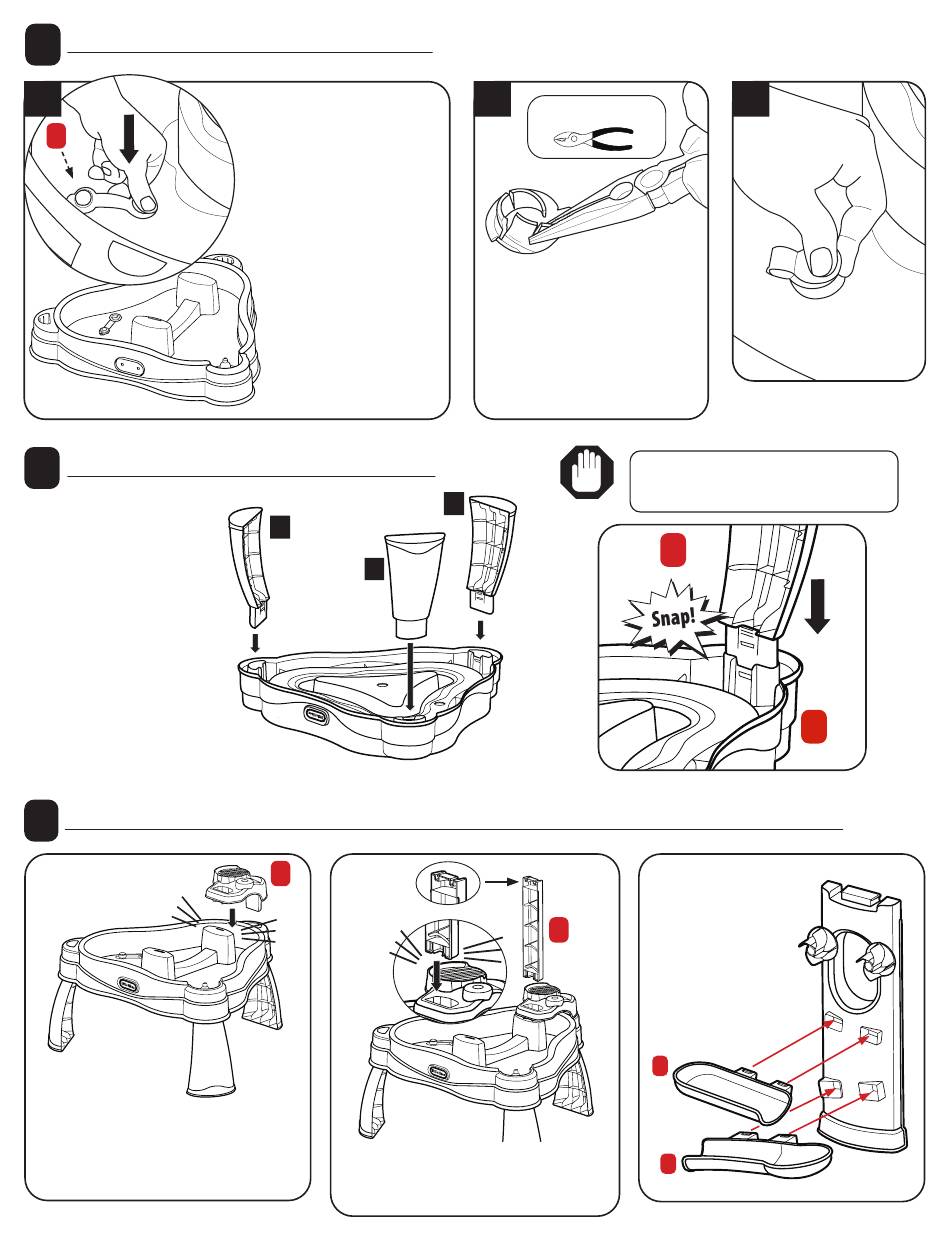 Snap!