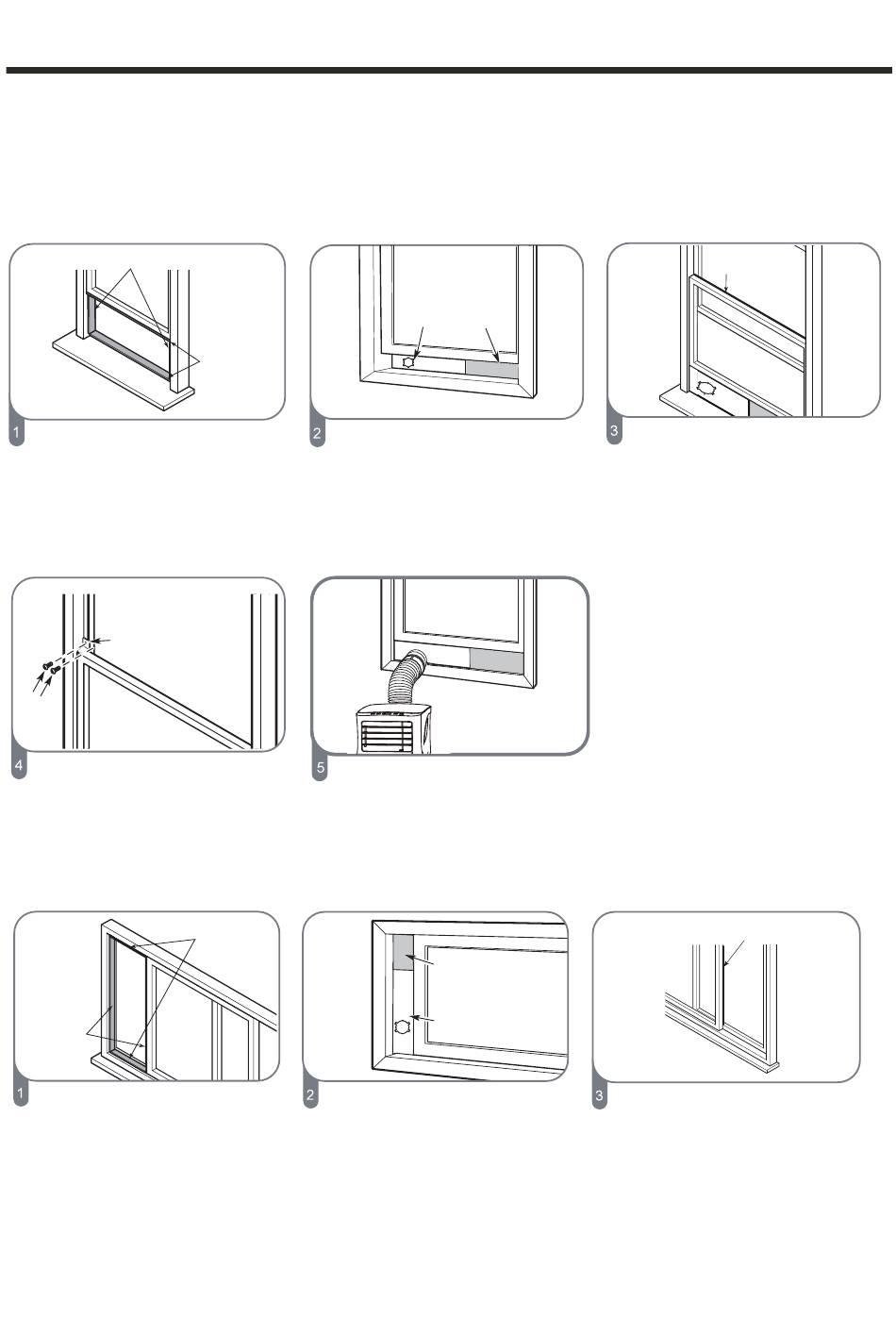 1

2

3

4

5

1

2

3