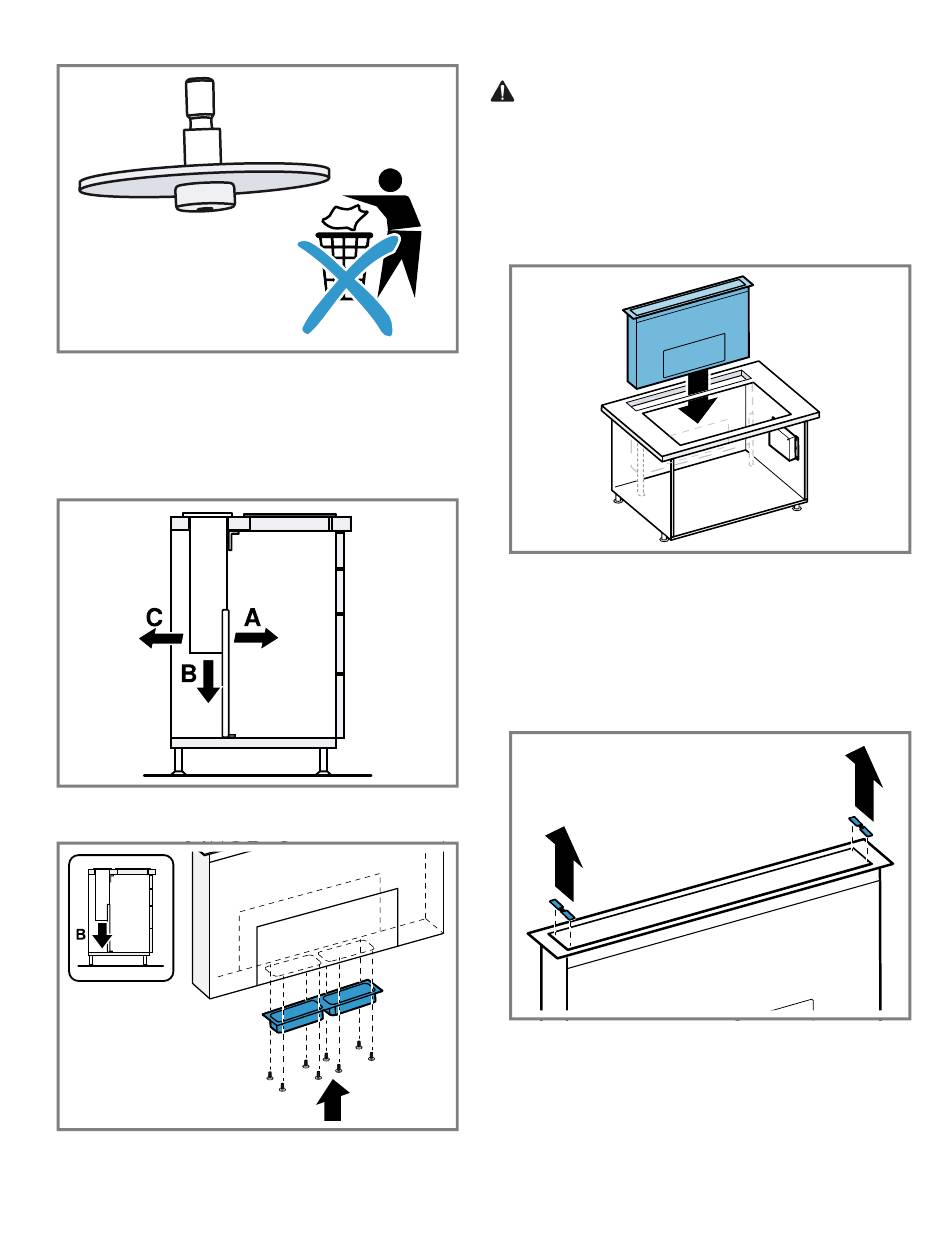 C
A
B

B