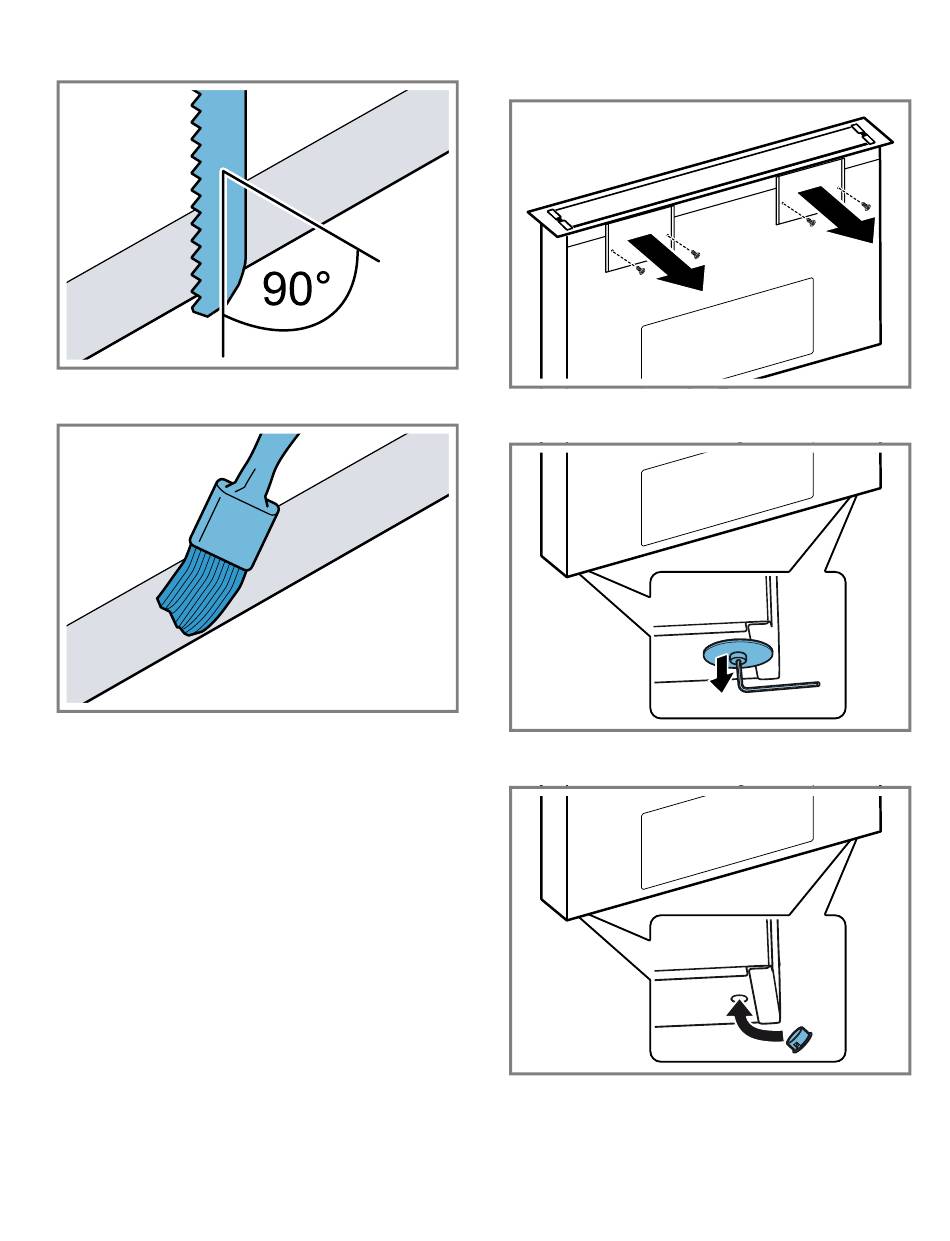 90°