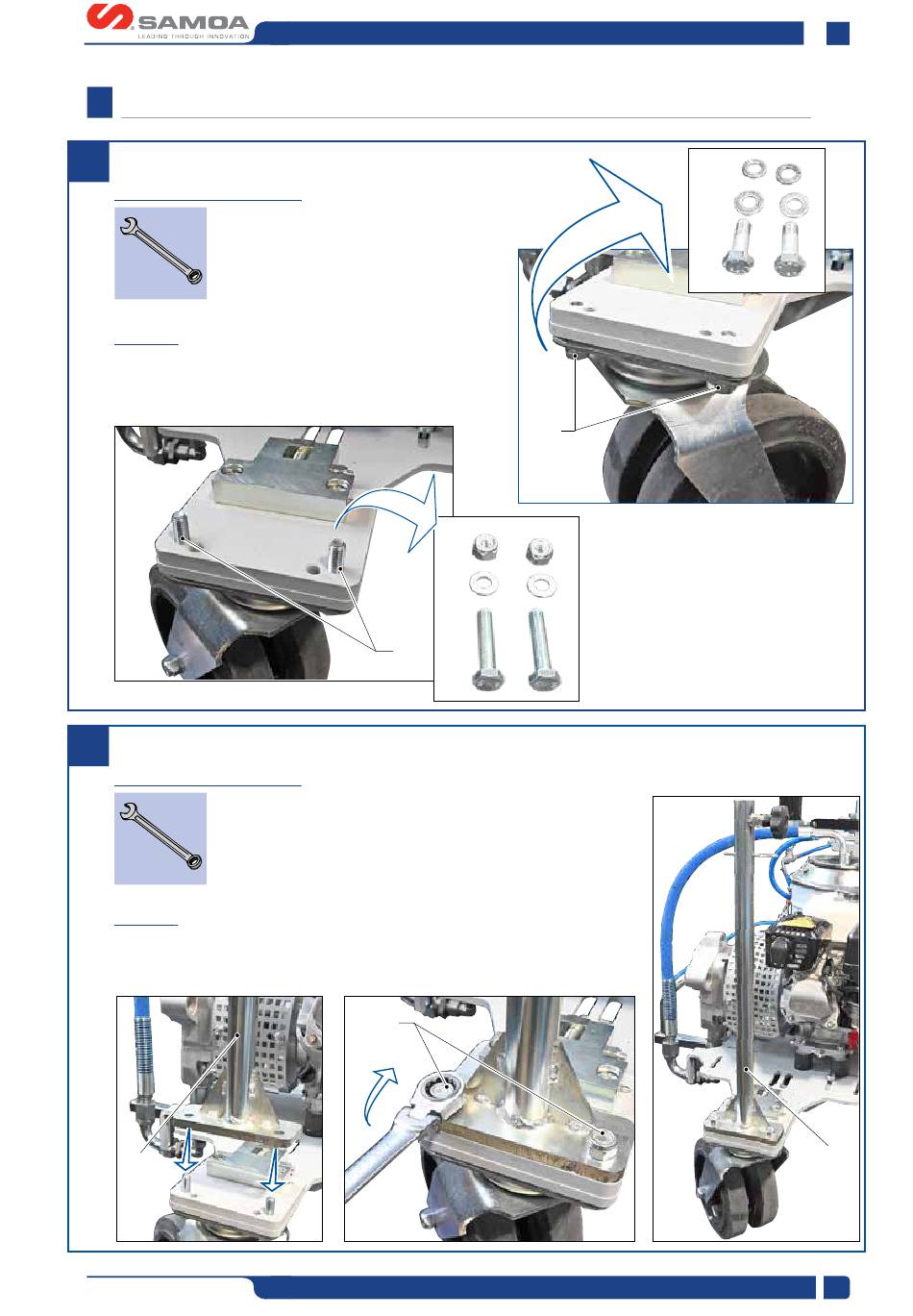 SAMOA
LEADING THROUGH INNOVATION