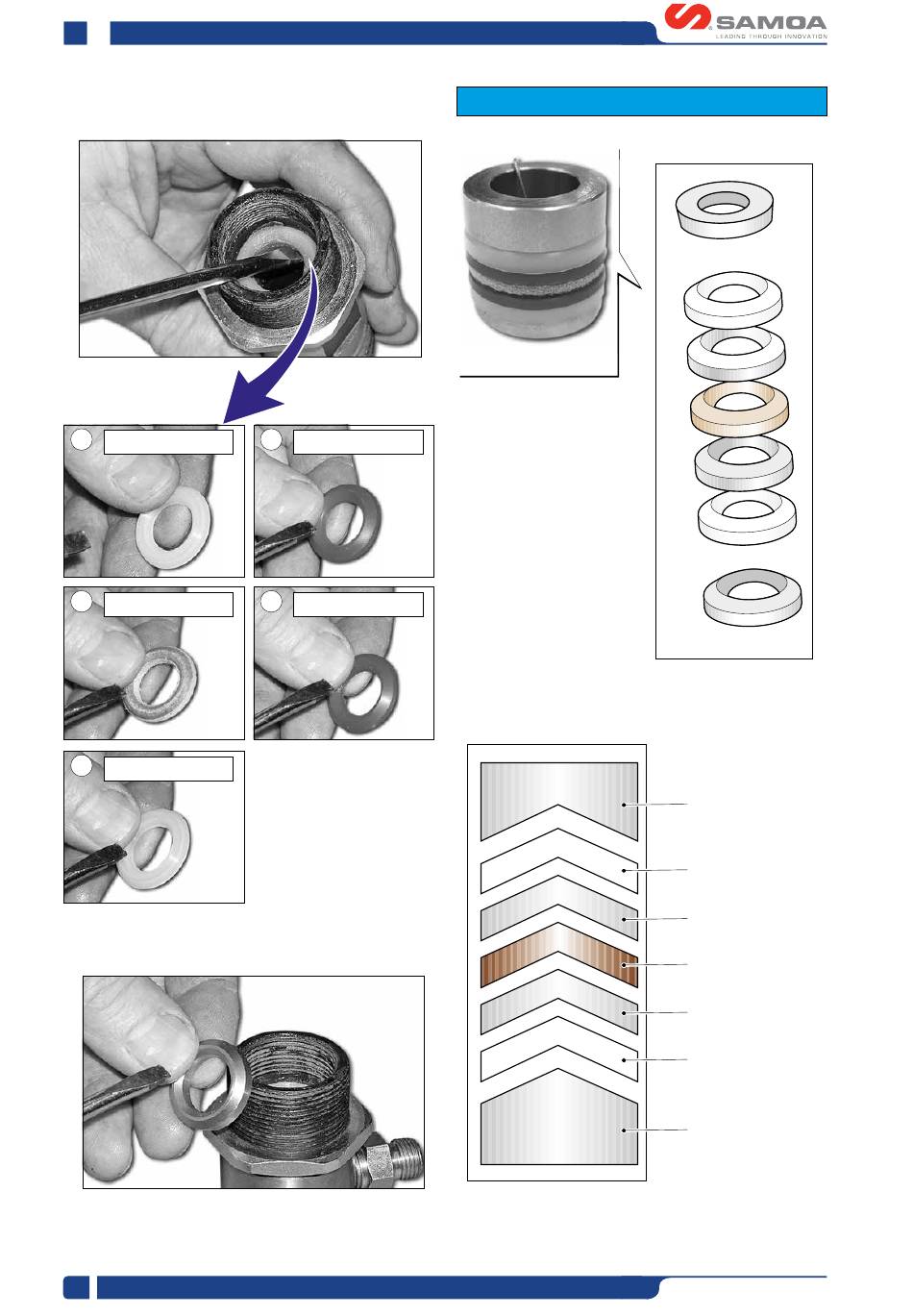 SAMOA
LEADING THROUGH INNOVATION