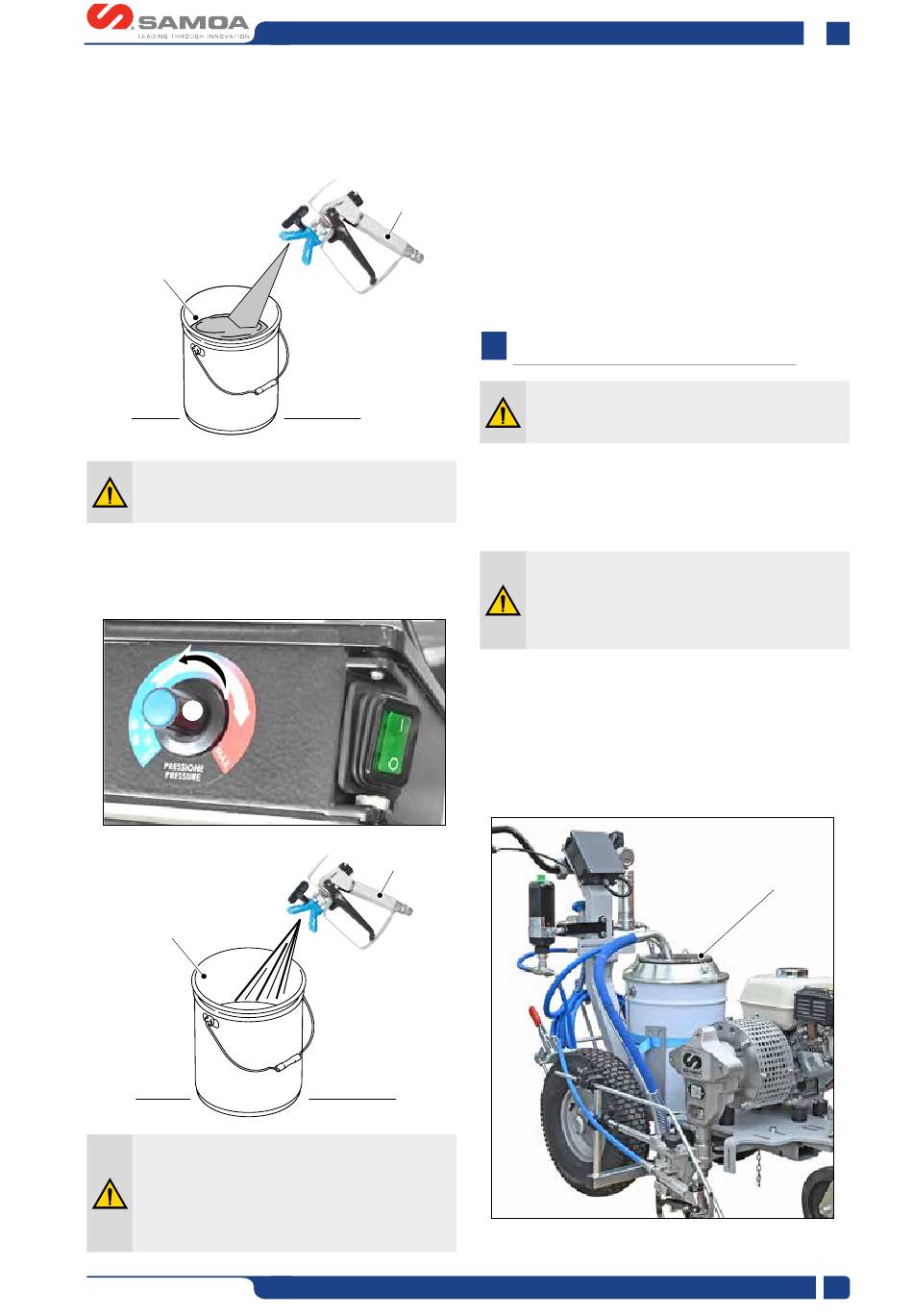 SAMOA
LEADING THROUGH INNOVATION

PRESSIONE
PRESSURE

I
O