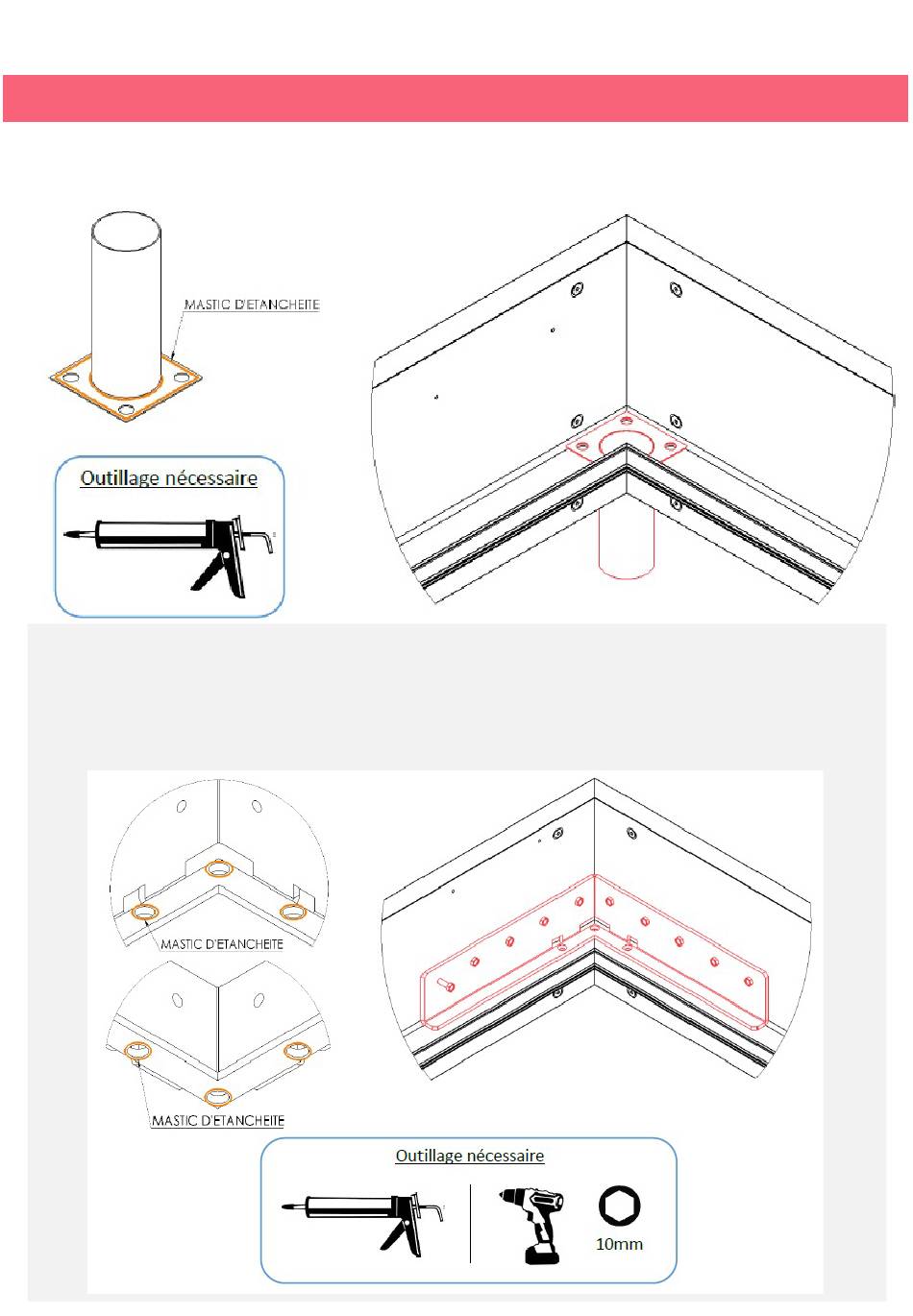 MASTIC D'ETANCHEITE

Outillage nécessaire

MASTIC D'ETANCHEITE

MASTIC D'ETANCHEITE

Outillage nécessaire

10mm