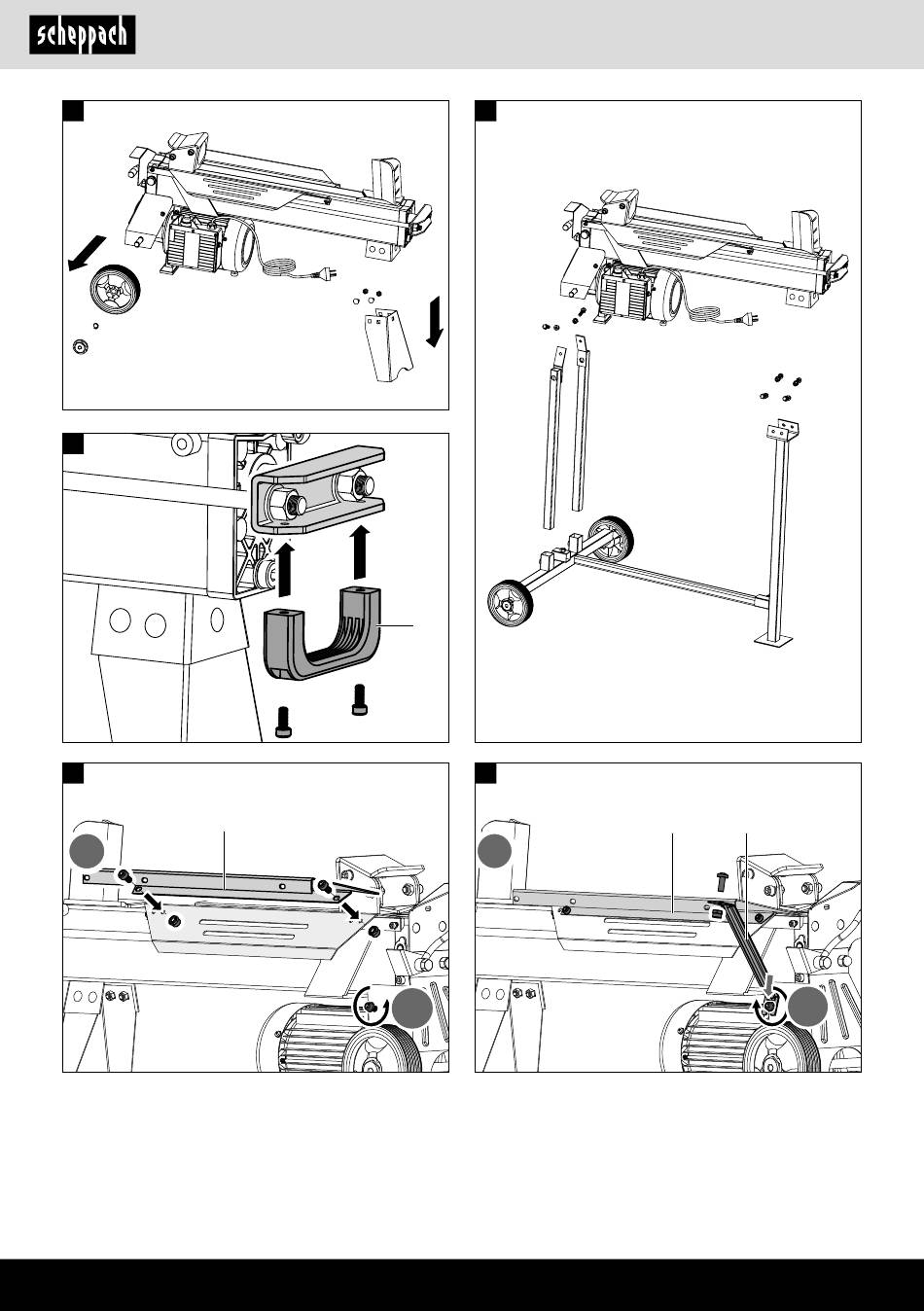 scheppach