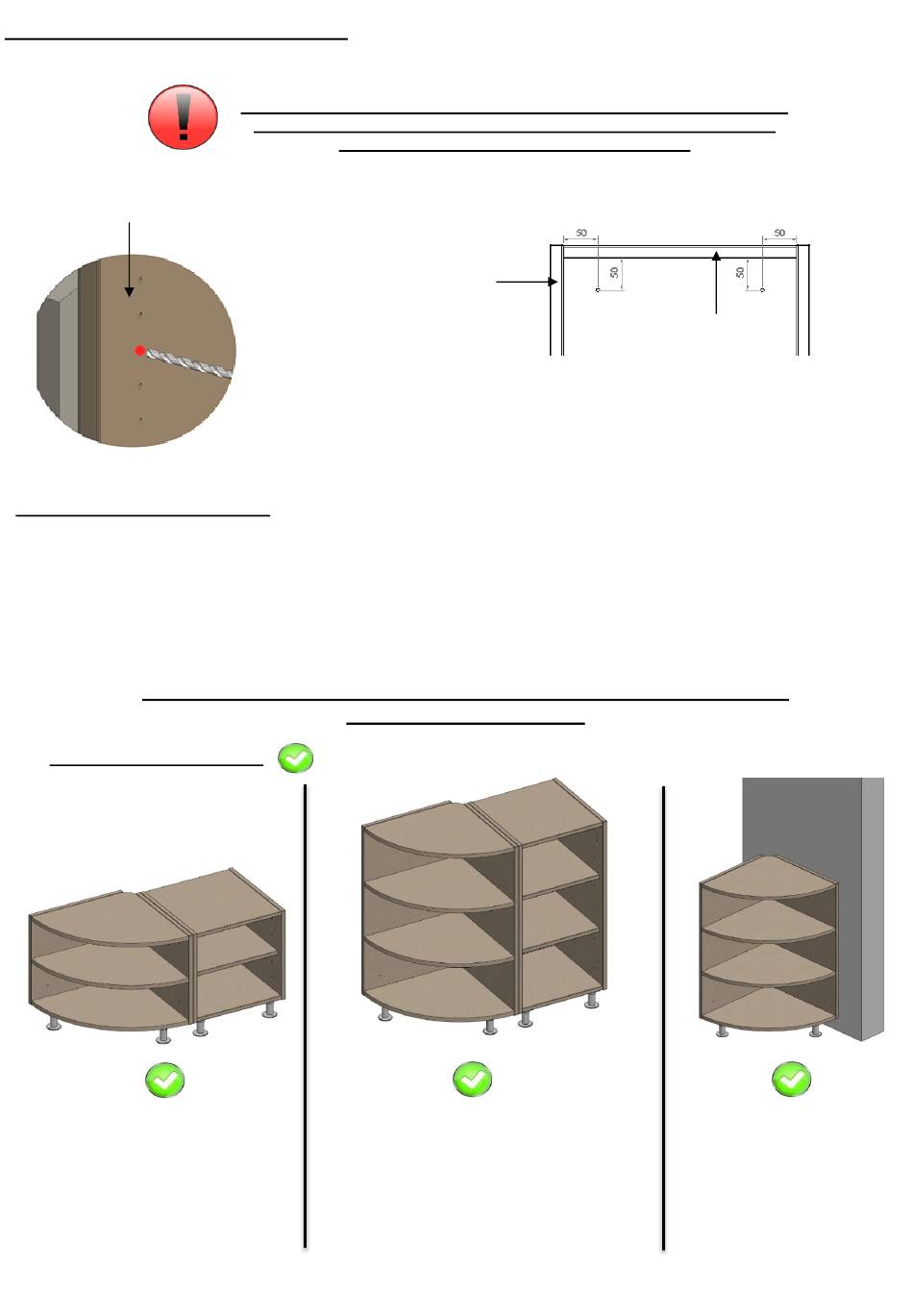 50

50

50

50