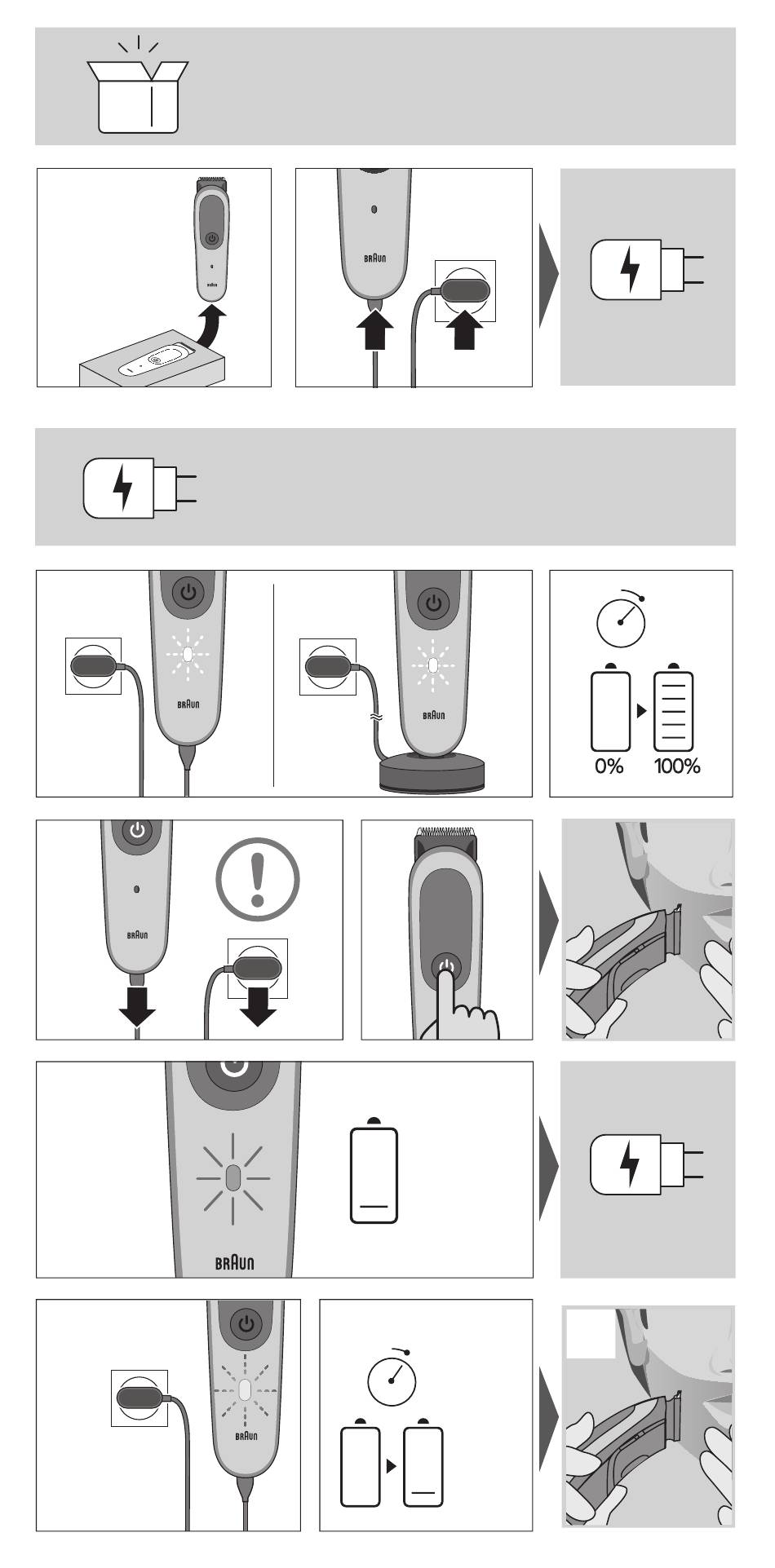 BRAUN

BRAUN

BRAUN

BRAUN

0%

100%

BRAUN

BRAUN

BRAUN