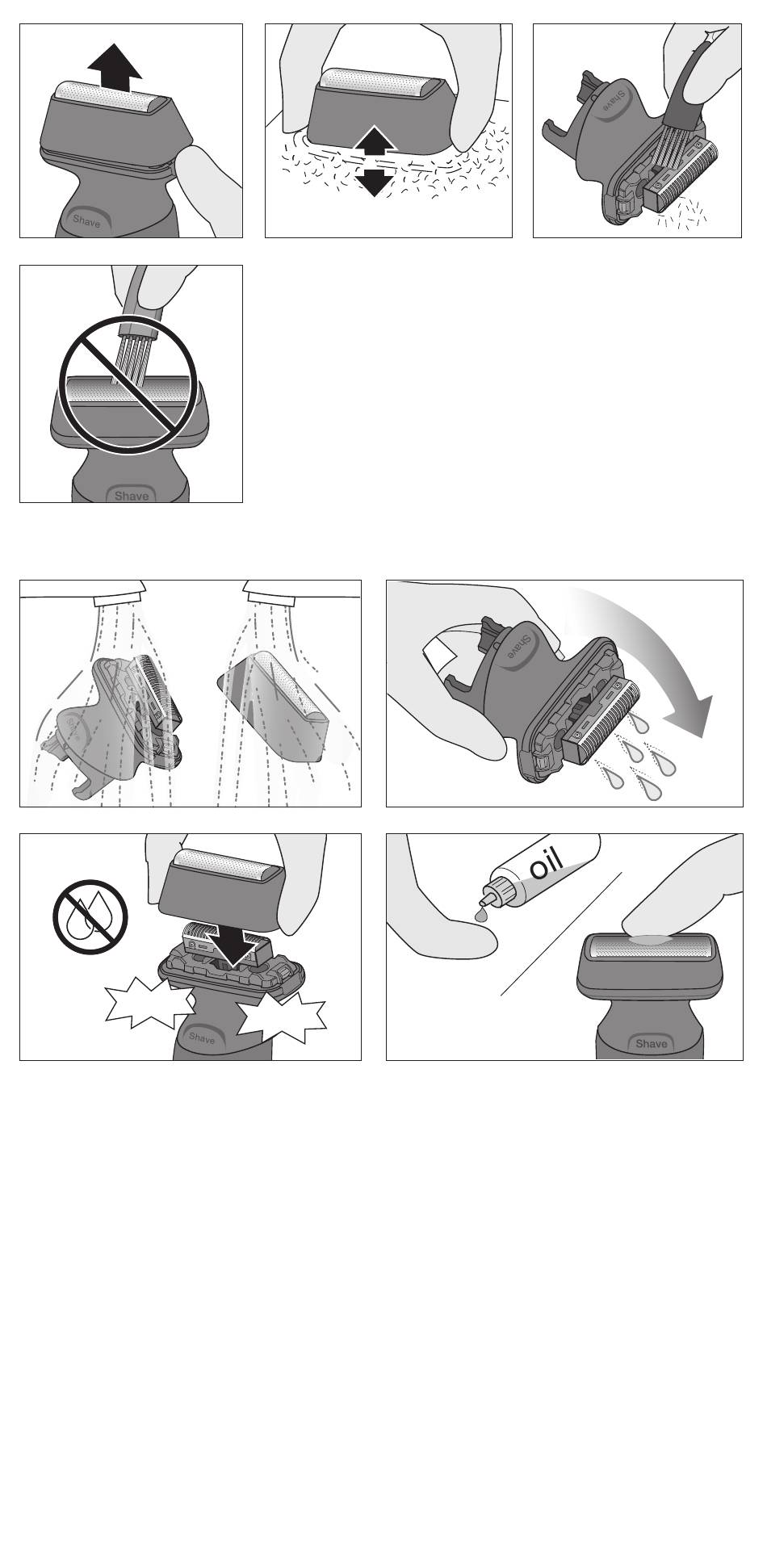 Shave

Shave

Shave

Shave

Shave

oil

Shave