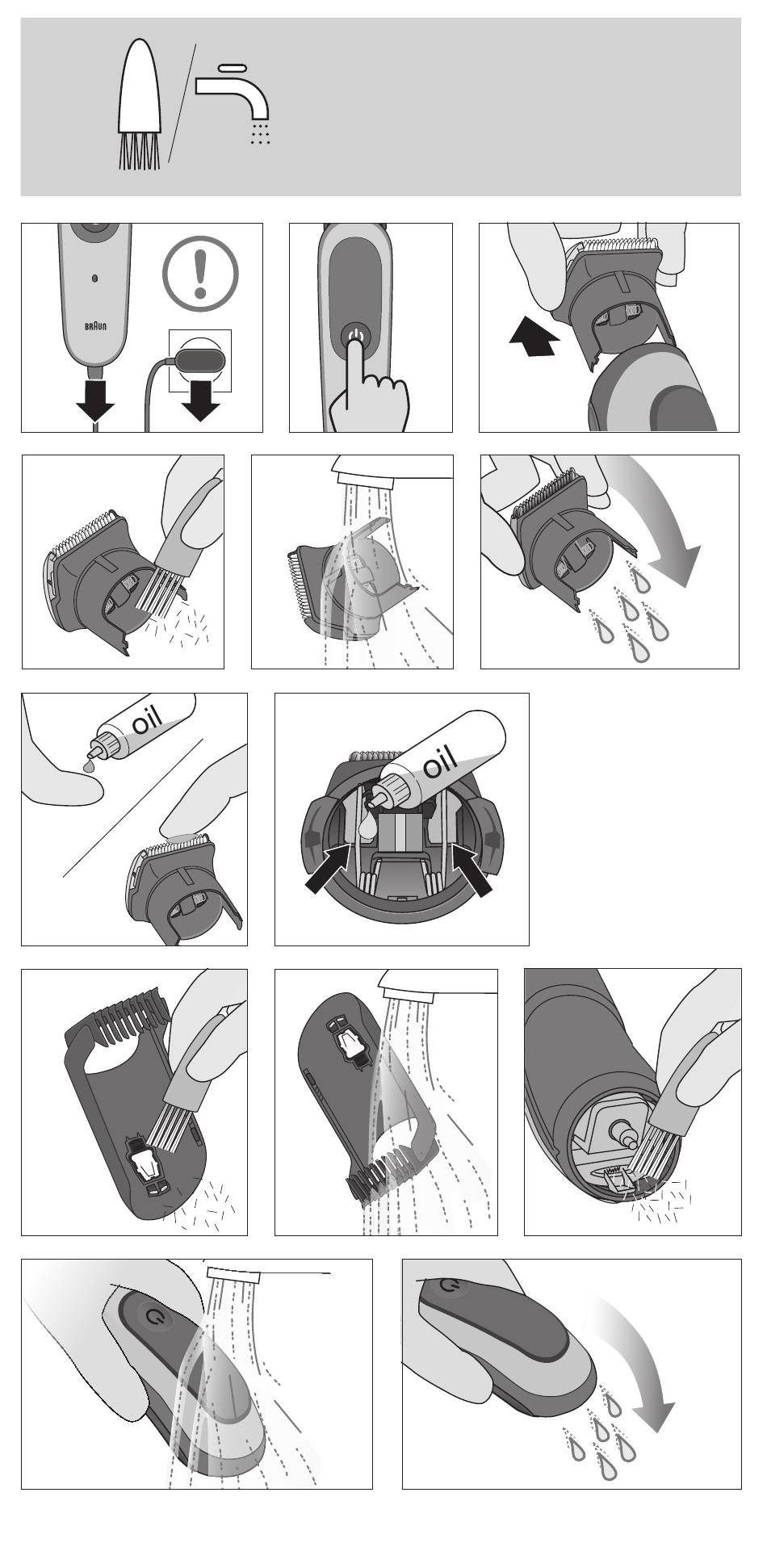 BRAUN

oil

oil