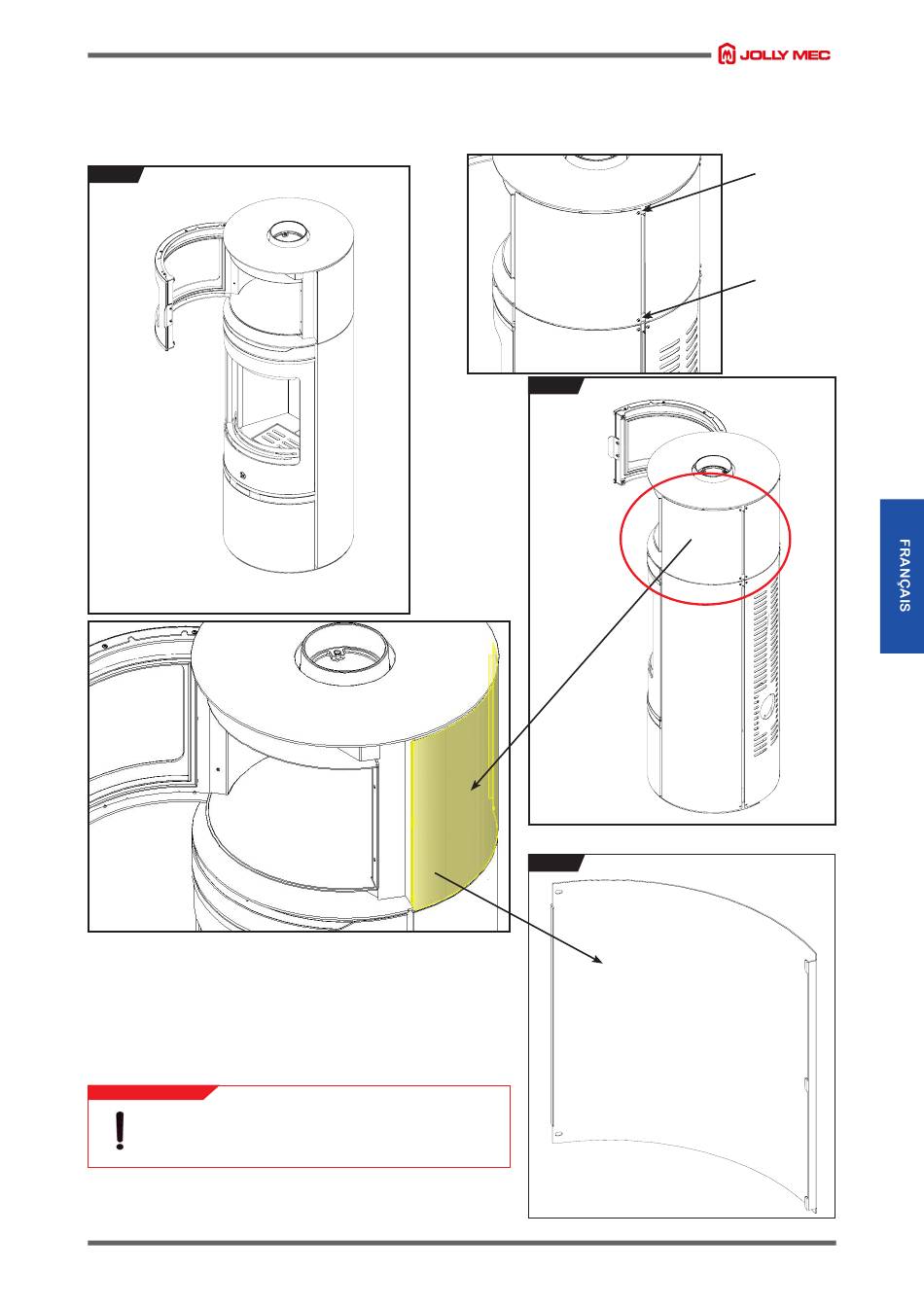 JOLLY MEC

FRANÇAIS