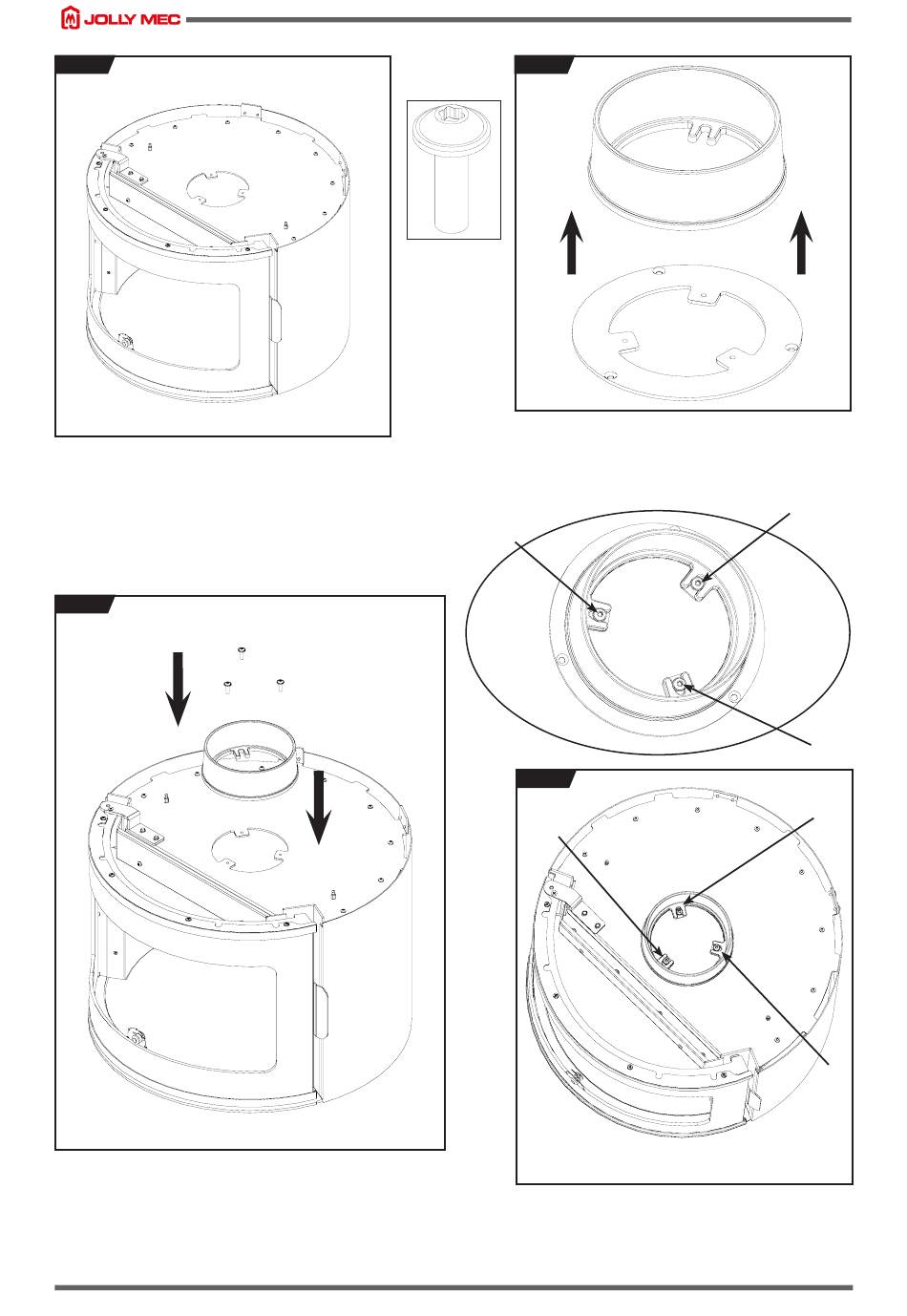 JOLLY MEC