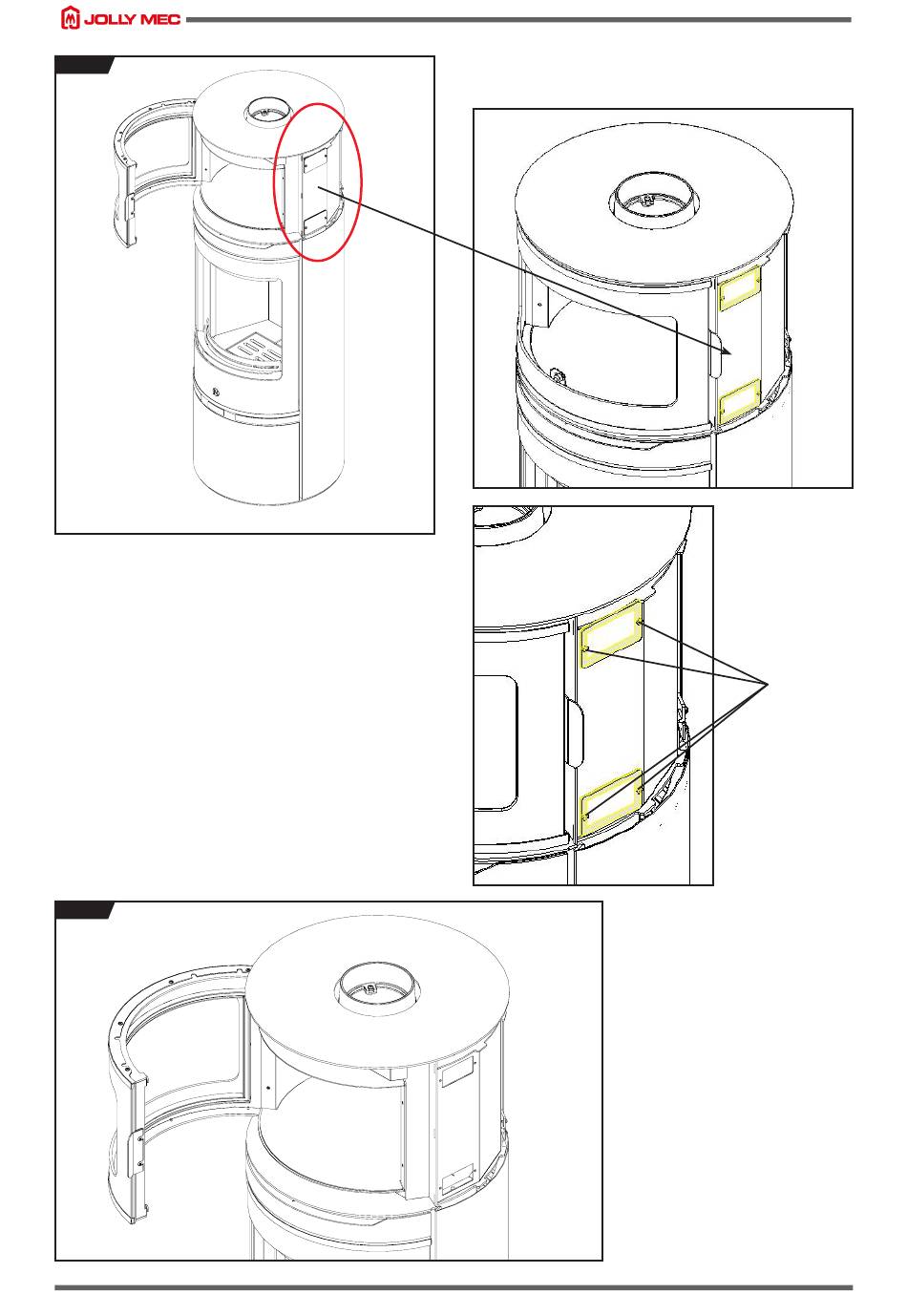 JOLLY MEC